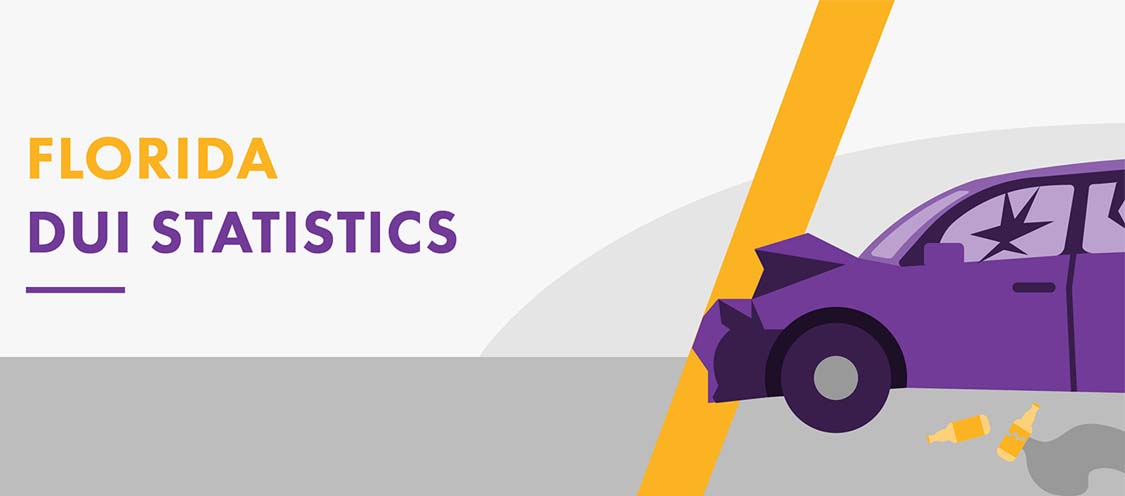 FLORIDA
DUI STATISTICS