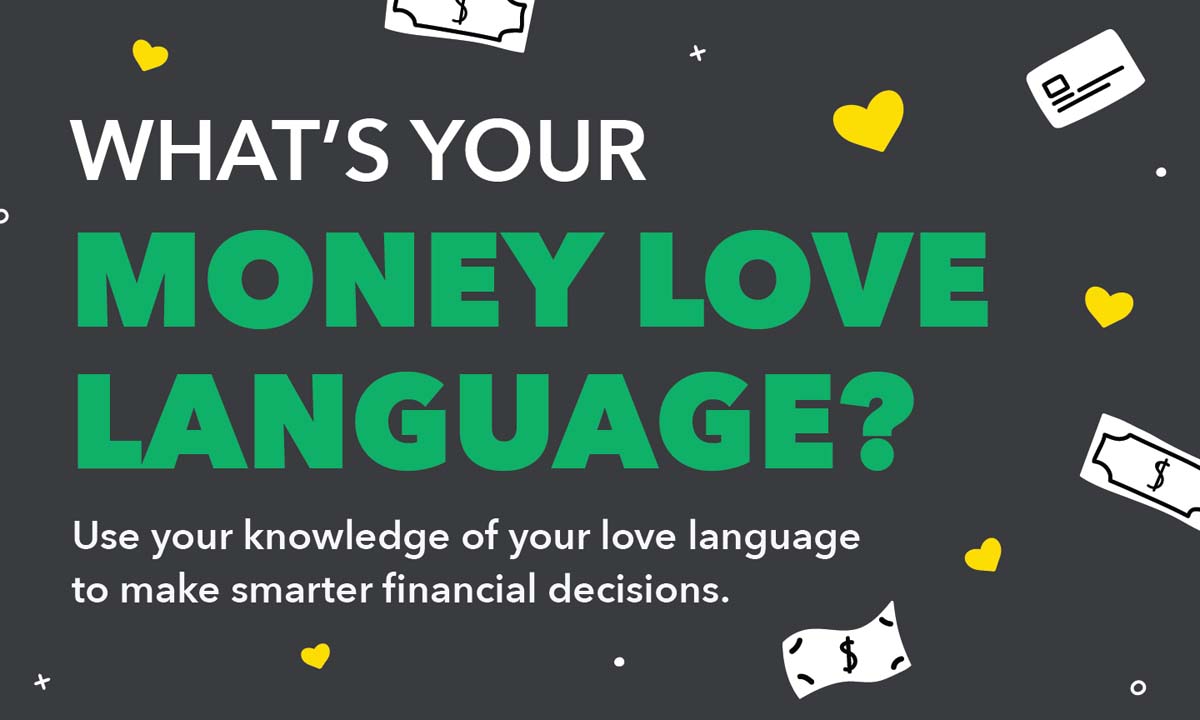 WHAT'S YOUR
MONEY LOVE LANGUAGE?

Use your knowledge of your love language to make smarter financial decisions.

$

$

$