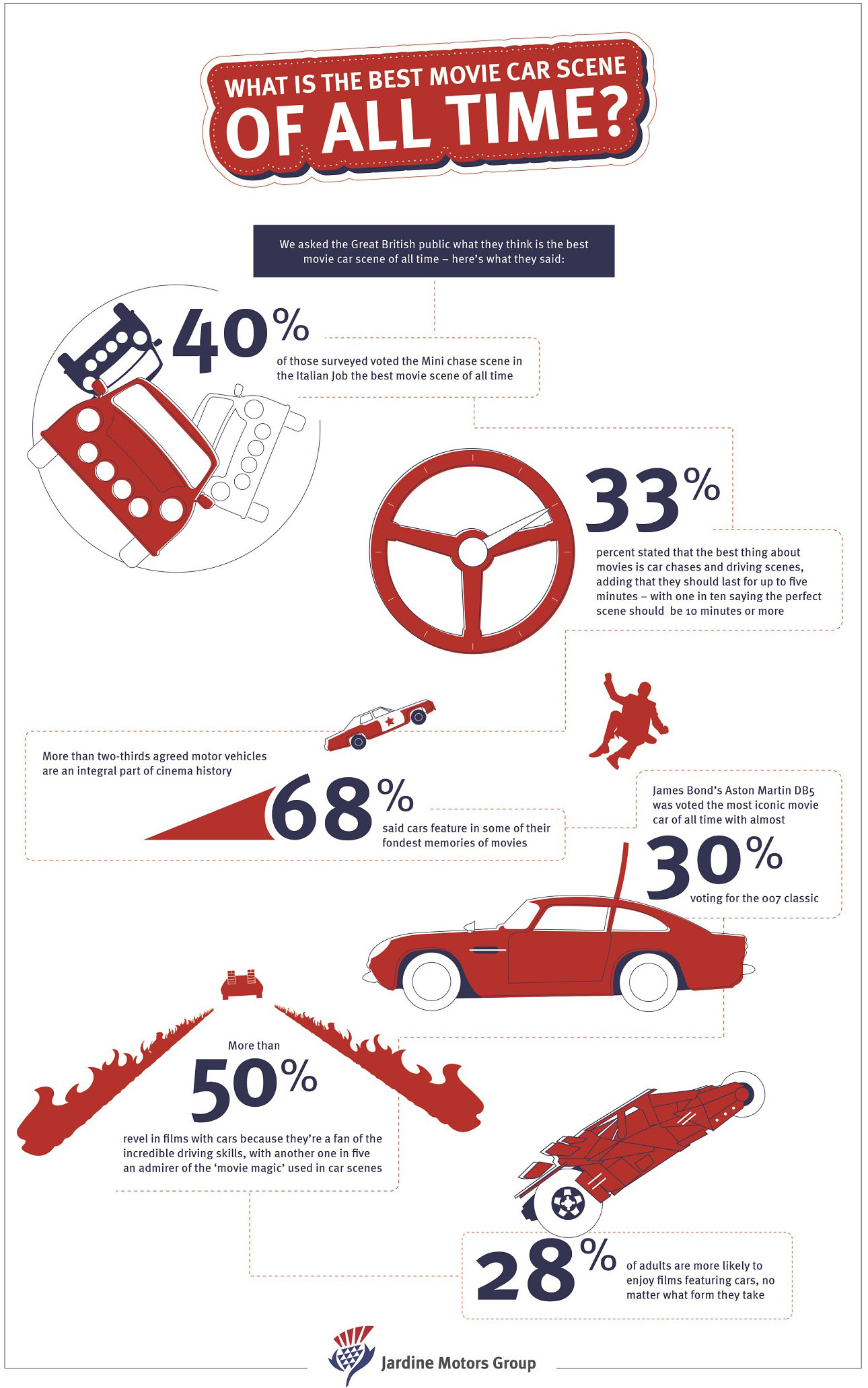 WHAT IS THE BEST MOVIE CAR SCENE OF ALL TIME?

We asked the Great British public what they think is the best movie car scene of all time – here's what they said:

40%

of those surveyed voted the Mini chase scene in the Italian Job the best movie scene of all time

33%

percent stated that the best thing about movies is car chases and driving scenes, adding that they should last for up to five minutes – with one in ten saying the perfect scene should be 10 minutes or more

More than two-thirds agreed motor vehicles are an integral part of cinema history

68%

said cars feature in some of their fondest memories of movies

James Bond's Aston Martin DB5 was voted the most iconic movie car of all time with almost

30%

voting for the 007 classic

More than

50%

revel in films with cars because they're a fan of the incredible driving skills, with another one in five an admirer of the 'movie magic' used in car scenes

28%

of adults are more likely to enjoy films featuring cars, no matter what form they take

Jardine Motors Group