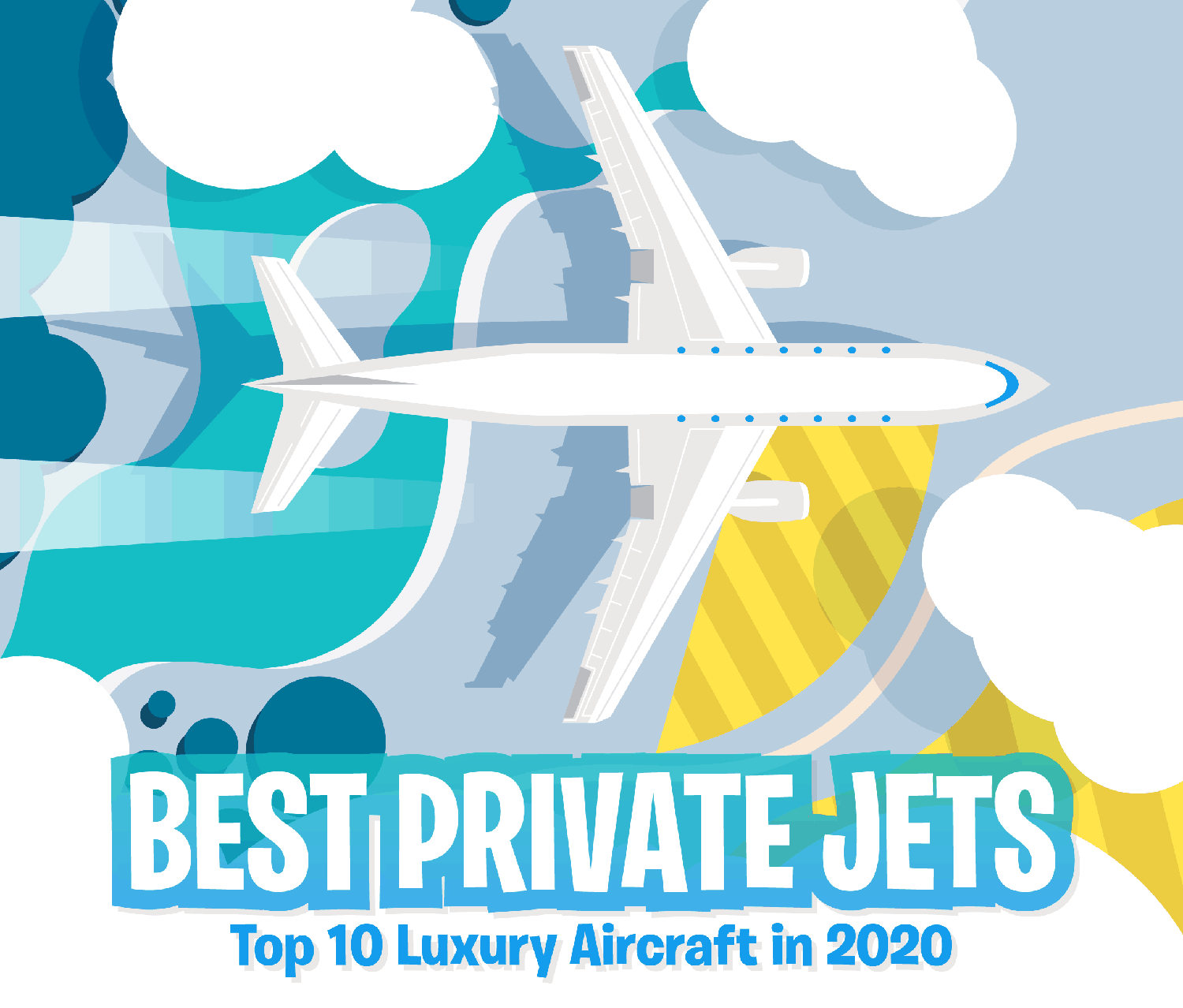 BEST PRIVATE JETS
Top 10 Luxury Aircraft in 2020