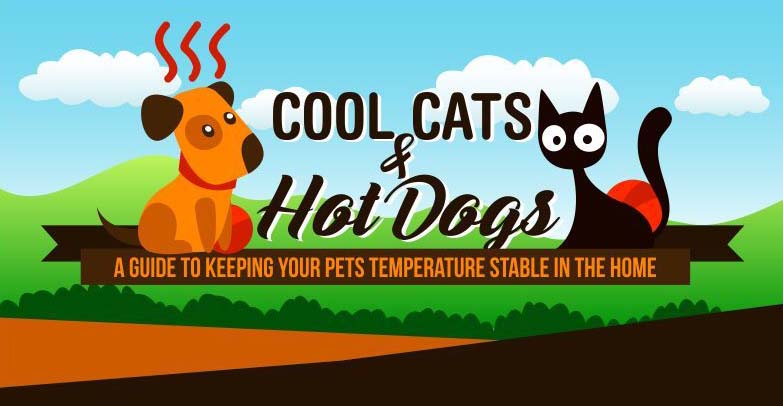 COOL CATS
&
Hot Dogs
A GUIDE TO KEEPING YOUR PETS TEMPERATURE STABLE IN THE HOME