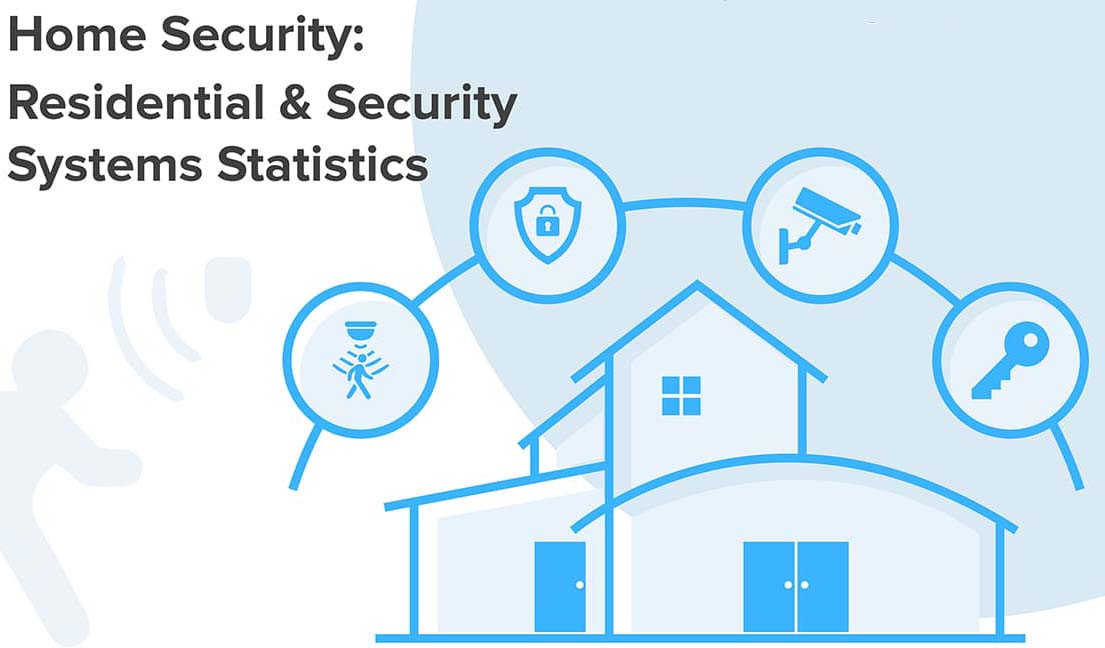 Home Security:
Residential & Security Systems Statistics