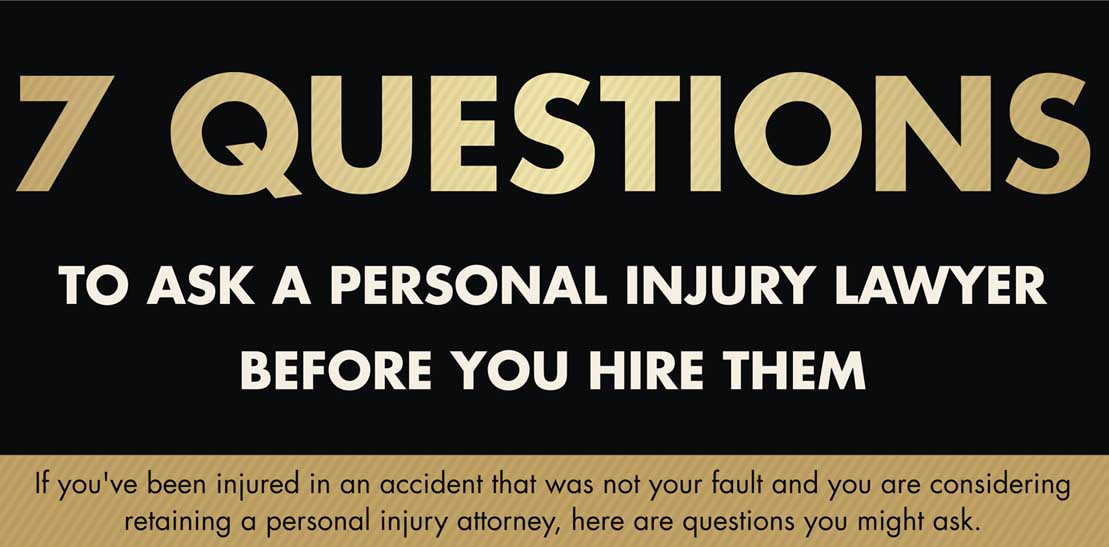 7 QUESTIONS

TO ASK A PERSONAL INJURY LAWYER BEFORE YOU HIRE THEM

If you've been injured in an accident that was not your fault and you are considering retaining a personal injury attorney, here are questions you might ask.