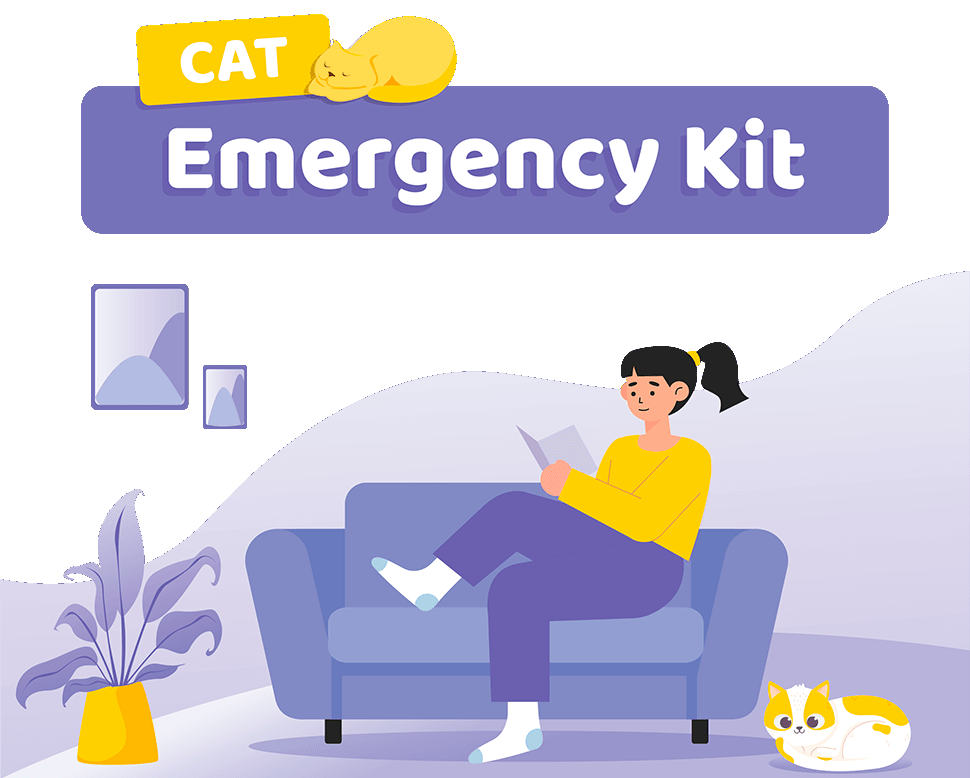 CAT
Emergency Kit