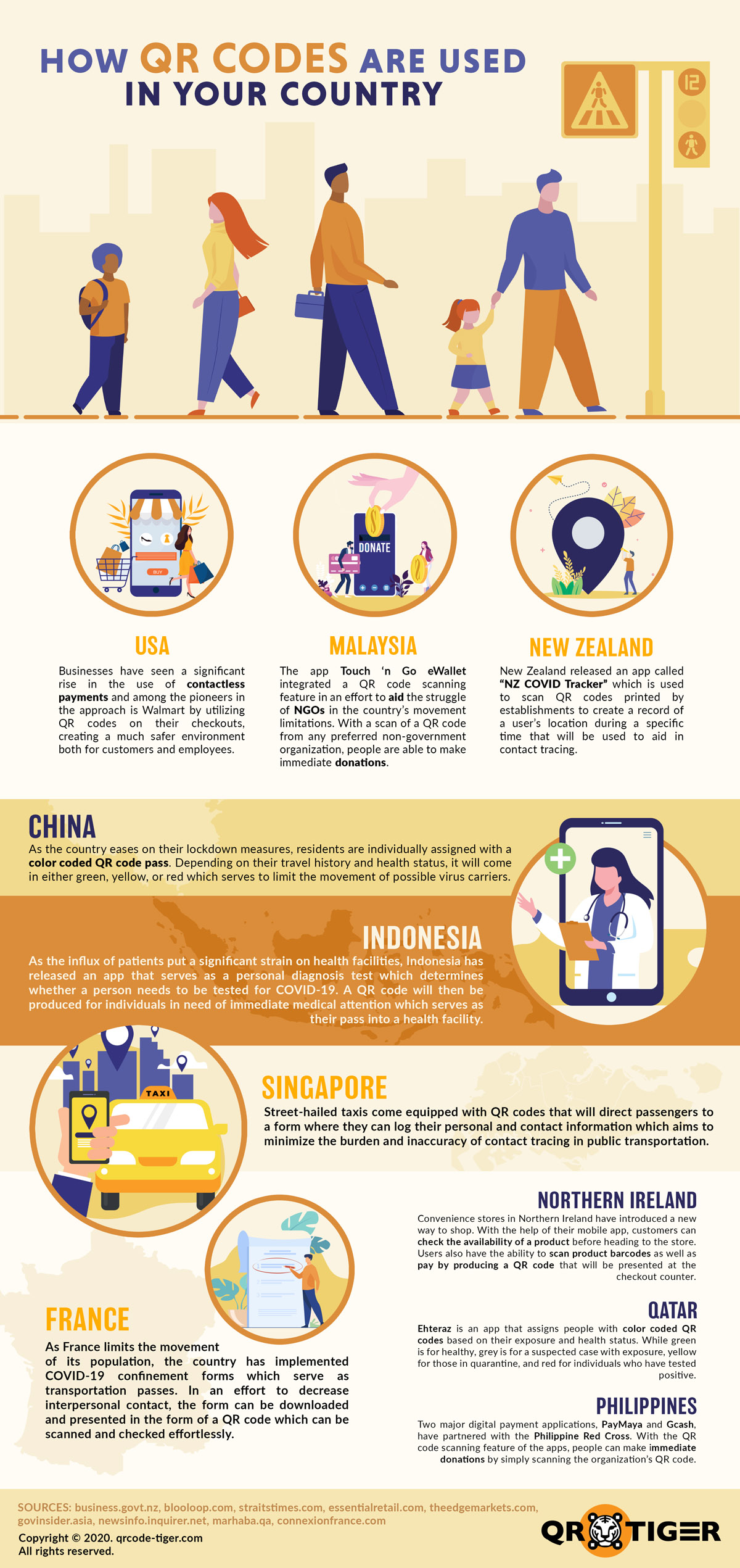 HOW QR CODES ARE USED IN YOUR COUNTRY

12

BUY

DONATE

USA

Businesses have seen a significant rise in the use of contactless payments and among the pioneers in the approach is Walmart by utilizing QR codes on their checkouts, creating a much safer environment both for customers and employees.

MALAYSIA

The app Touch 'n Go eWallet integrated a QR code scanning feature in an effort to aid the struggle of NGOs in the country's movement limitations. With a scan of a QR code from any preferred non-government organization, people are able to make immediate donations.

NEW ZEALAND

New Zealand released an app called "NZ COVID Tracker" which is used to scan QR codes printed by establishments to create a record of a user's location during a specific time that will be used to aid in contact tracing.

CHINA

As the country eases on their lockdown measures, residents are individually assigned with a color coded QR code pass. Depending on their travel history and health status, it will come in either green, yellow, or red which serves to limit the movement of possible virus carriers.

INDONESIA

As the influx of patients put a significant strain on health facilities, Indonesia has released an app that serves as a personal diagnosis test which determines whether a person needs to be tested for COVID-19. A QR code will then be produced for individuals in need of immediate medical attention which serves as their pass into a health facility.

TAXI

SINGAPORE

Street-hailed taxis come equipped with QR codes that will direct passengers to a form where they can log their personal and contact information which aims to minimize the burden and inaccuracy of contact tracing in public transportation.

NORTHERN IRELAND

Convenience stores in Northern Ireland have introduced a new way to shop. With the help of their mobile app, customers can check the availability of a product before heading to the store. Users also have the ability to scan product barcodes as well as pay by producing a QR code that will be presented at the checkout counter.

QATAR

Ehteraz is an app that assigns people with color coded QR codes based on their exposure and health status. While green is for healthy, grey is for a suspected case with exposure, yellow for those in quarantine, and red for individuals who have tested positive.

PHILIPPINES

Two major digital payment applications, PayMaya and Gcash, have partnered with the Philippine Red Cross. With the QR code scanning feature of the apps, people can make immediate donations by simply scanning the organization's QR code.

FRANCE

As France limits the movement of its population, the country has implemented COVID-19 confinement forms which serve as transportation passes. In an effort to decrease interpersonal contact, the form can be downloaded and presented in the form of a QR code which can be scanned and checked effortlessly.

SOURCES: business.govt.nz, blooloop.com, straitstimes.com, essentialretail.com, theedgemarkets.com, govinsider.asia, newsinfo.inquirer.net, marhaba.qa, connexionfrance.com

Copyright © 2020. qrcode-tiger.com
All rights reserved.

QR TIGER