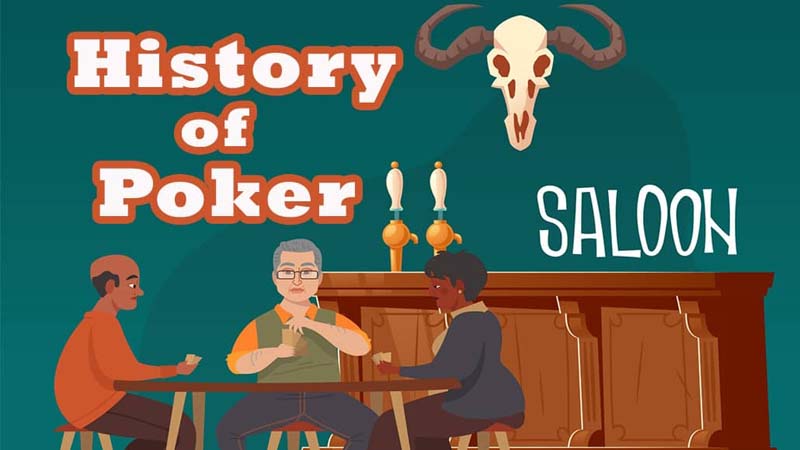 History of Poker

SALOON