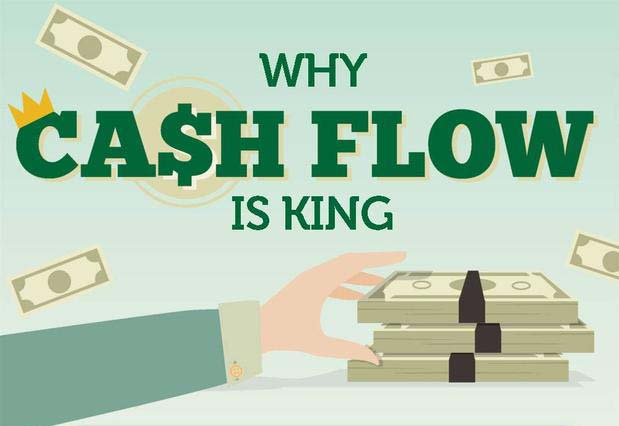 WHY
CA$H FLOW
IS KING