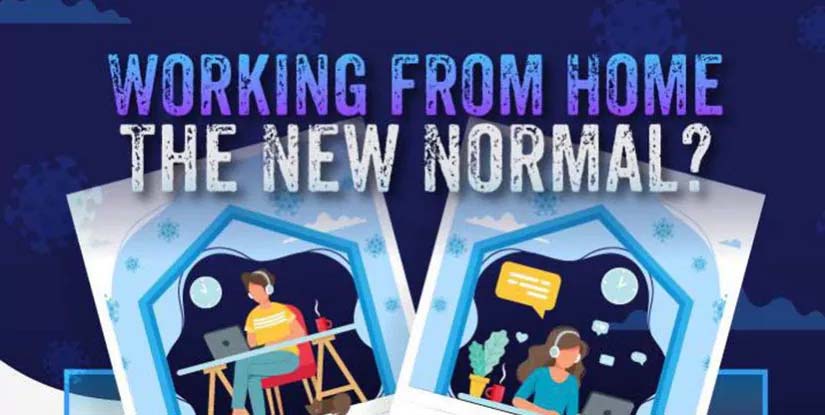 WORKING FROM HOME
THE NEW NORMAL?