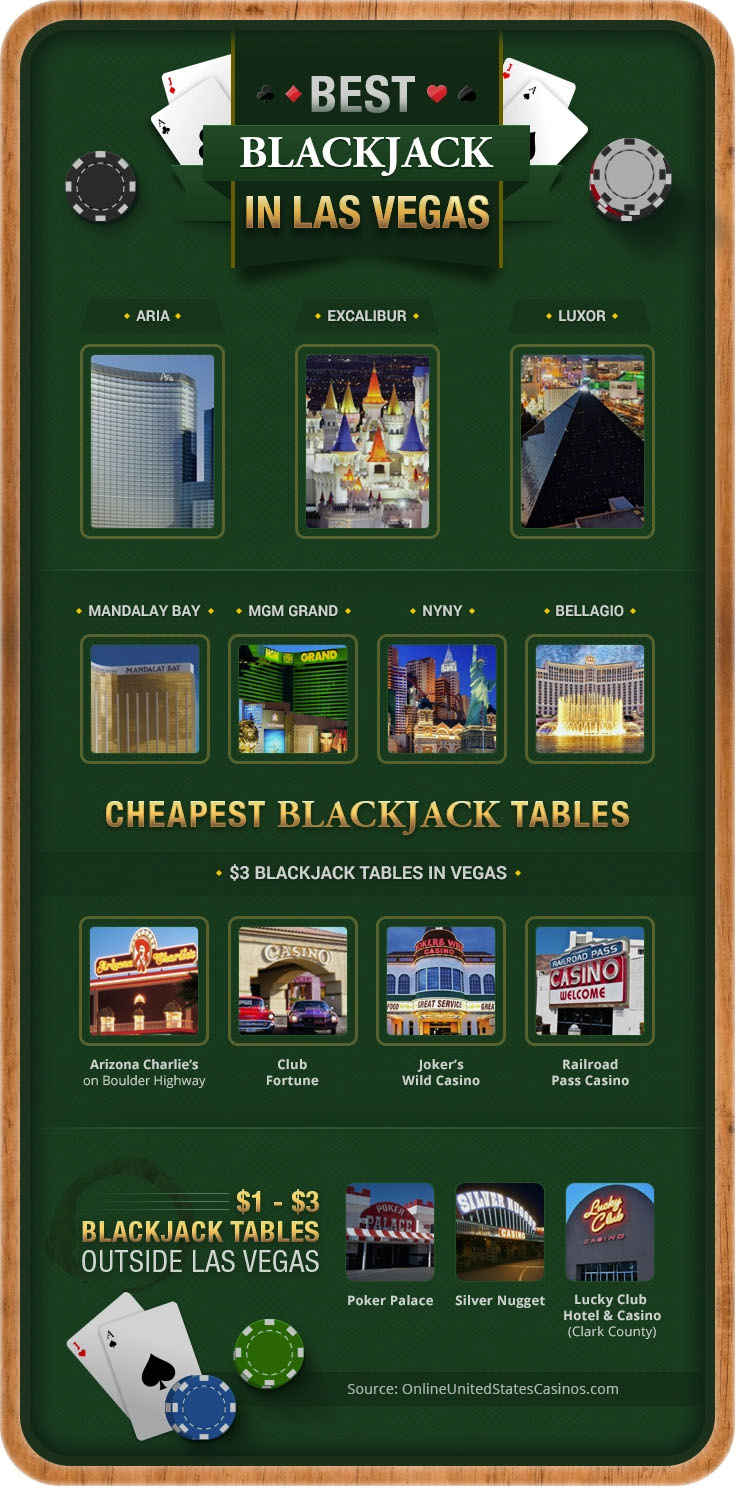 BEST
BLACKJACK
IN LAS VEGAS

ARIA

EXCALIBUR

LUXOR

MANDALAY BAY

MGM GRAND

NYNY

BELLAGIO

CHEAPEST BLACKJACK TABLES

$3 BLACKJACK TABLES IN VEGAS

Arizona Charlie's on Boulder Highway

Club Fortune

Joker's Wild Casino

Railroad Pass Casino

$1 - $3
BLACKJACK TABLES
OUTSIDE LAS VEGAS

Poker Palace

Silver Nugget

Lucky Club Hotel & Casino (Clark County)

Source: OnlineUnitedStatesCasinos.com