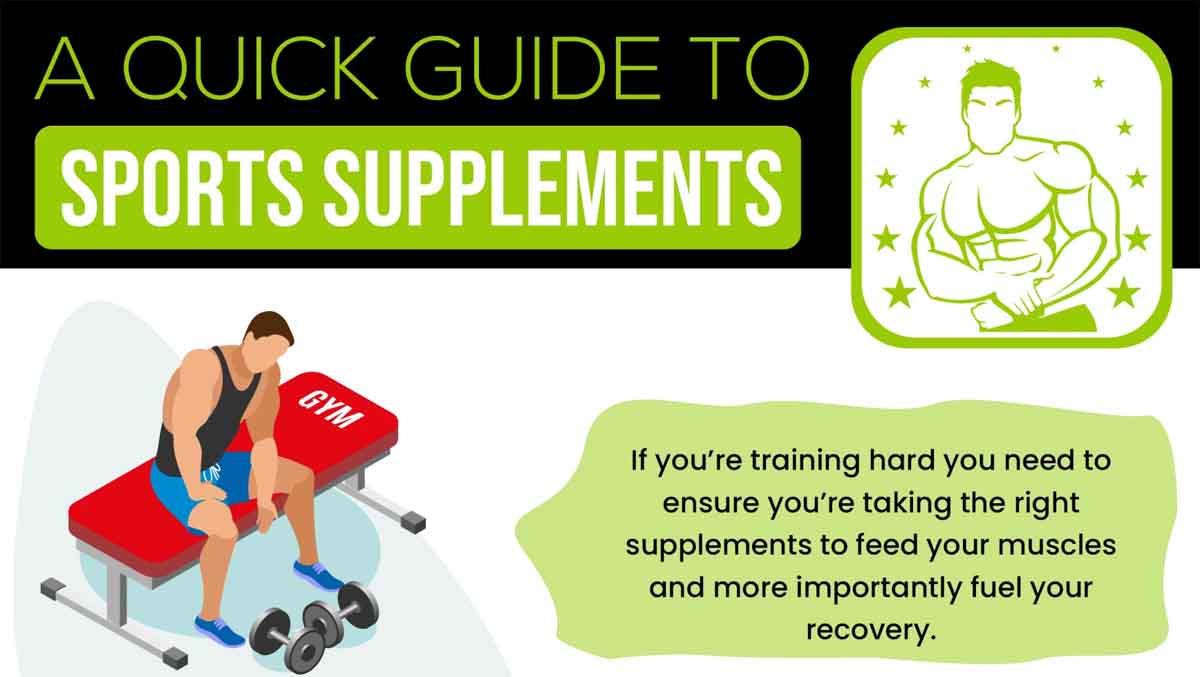 A QUICK GUIDE TO
SPORTS SUPPLEMENTS

GYM

If you're training hard you need to ensure you're taking the right supplements to feed your muscles and more importantly fuel your recovery.