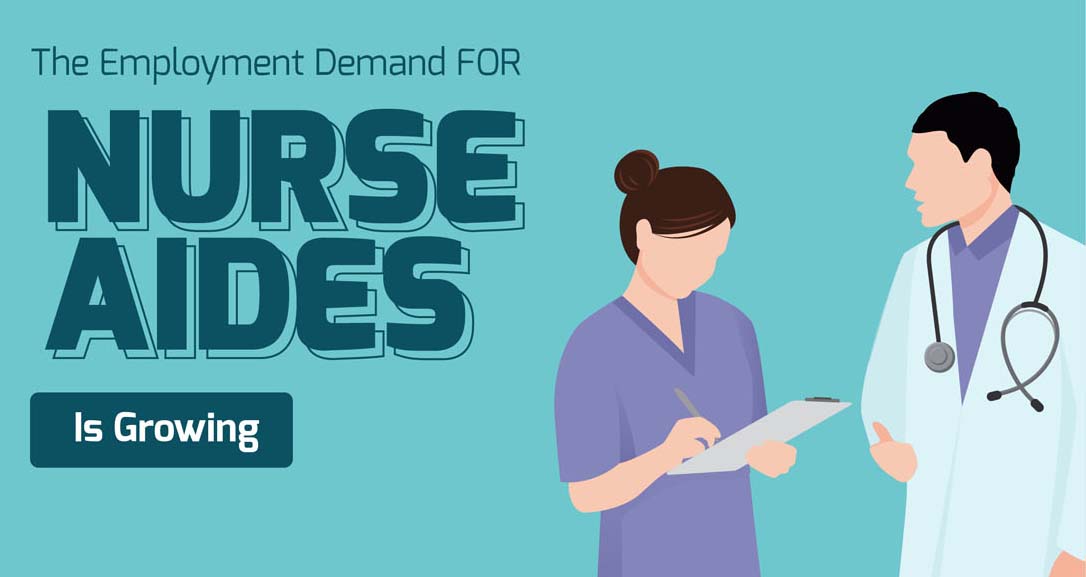 The Employment Demand FOR

NURSE AIDES

Is Growing