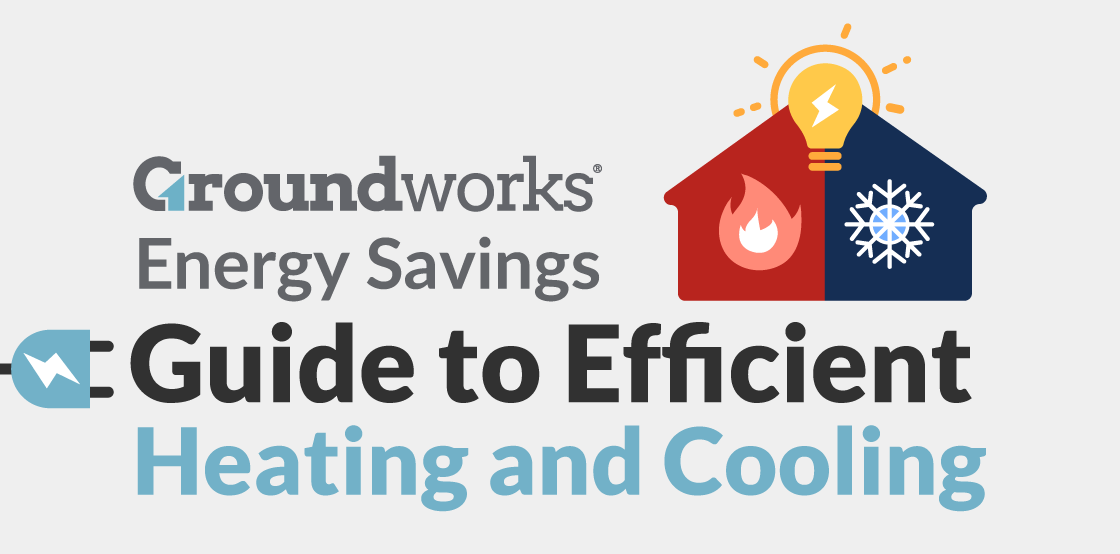 Groundworks®
Energy Savings
Guide to Efficient
Heating and Cooling