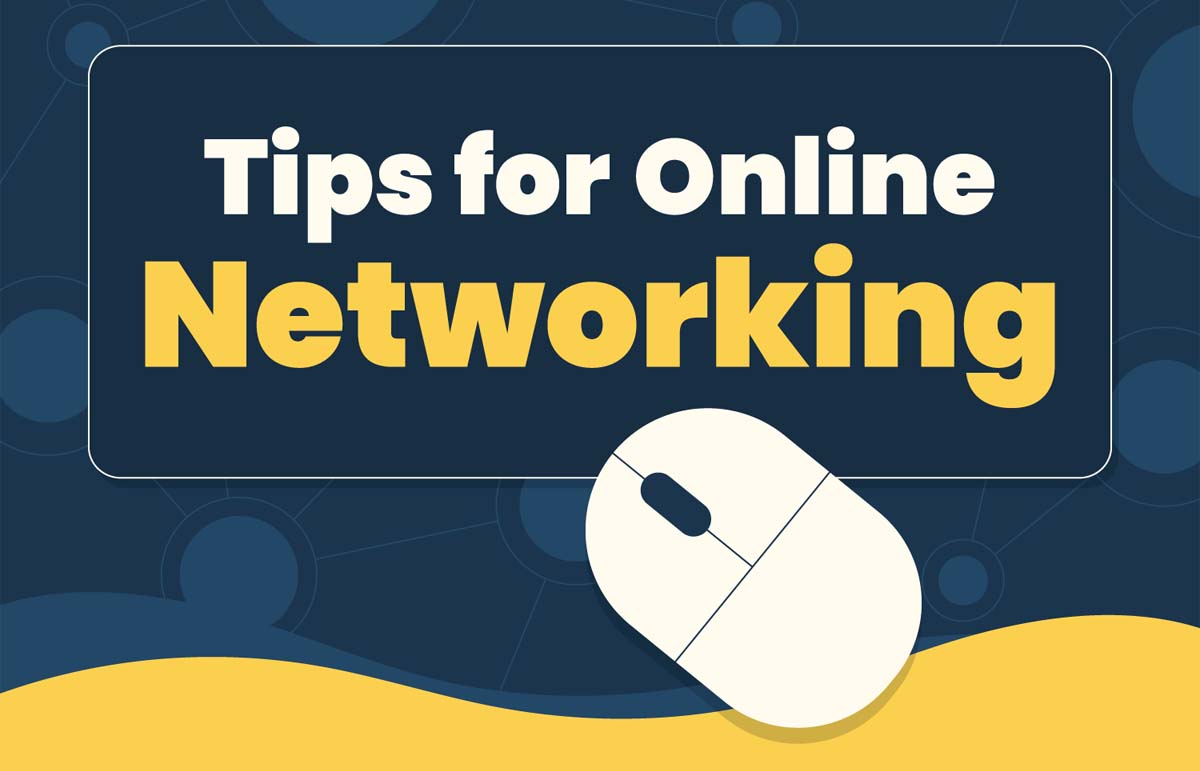 Tips for Online
Networking