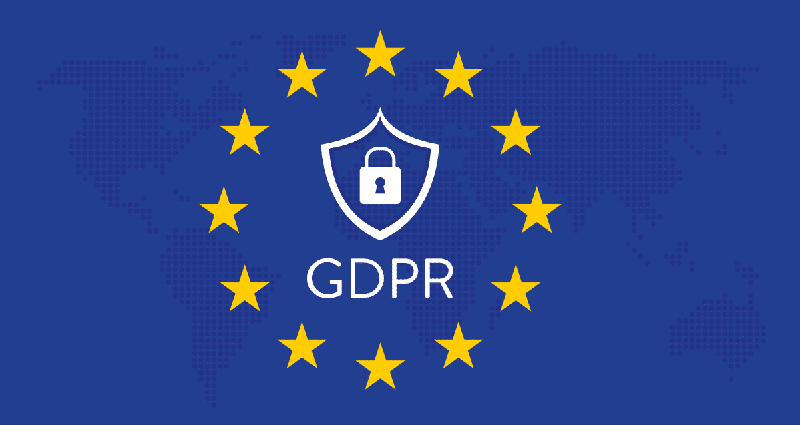 GDPR