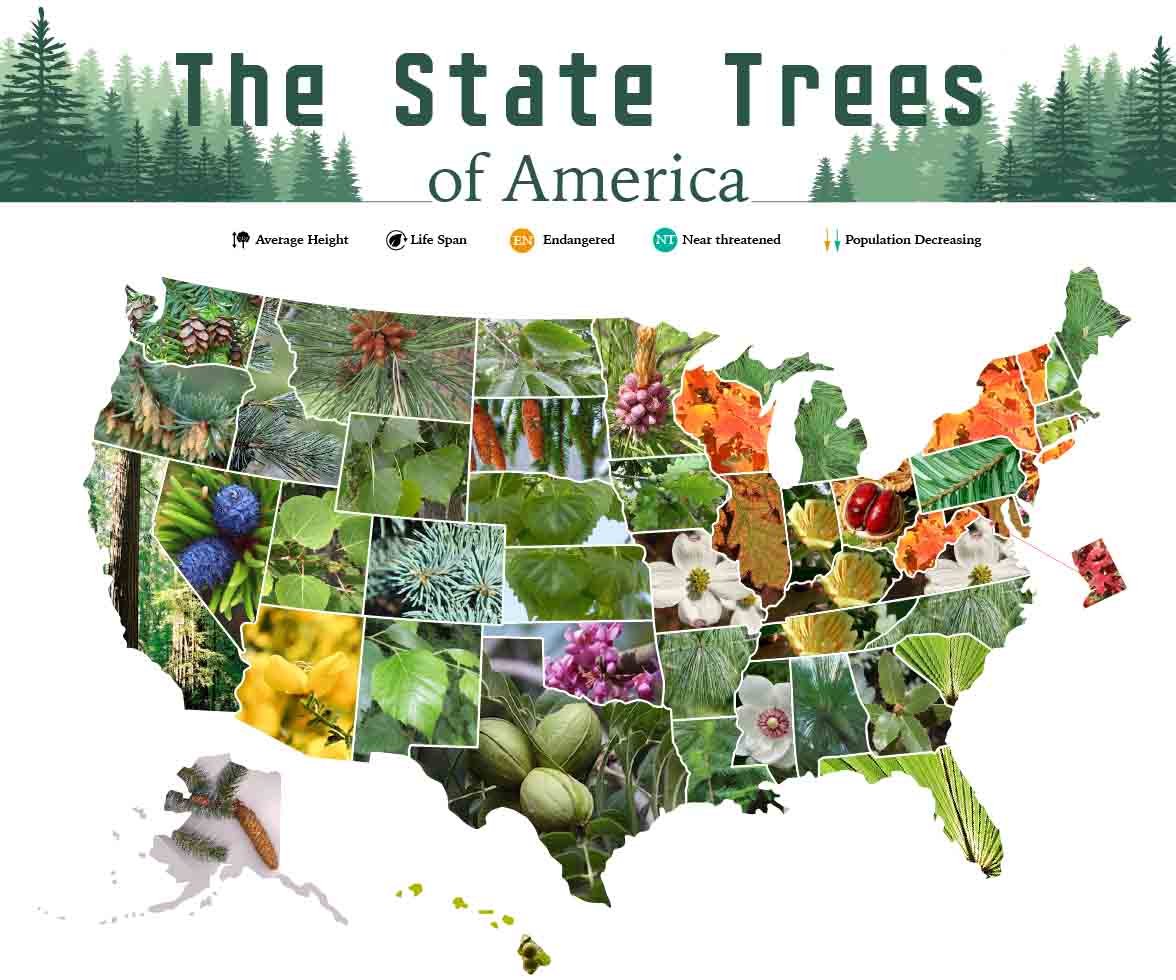 The State Trees
of America

Average Height
Life Span
EN Endangered
NT Near threatened
Population Decreasing