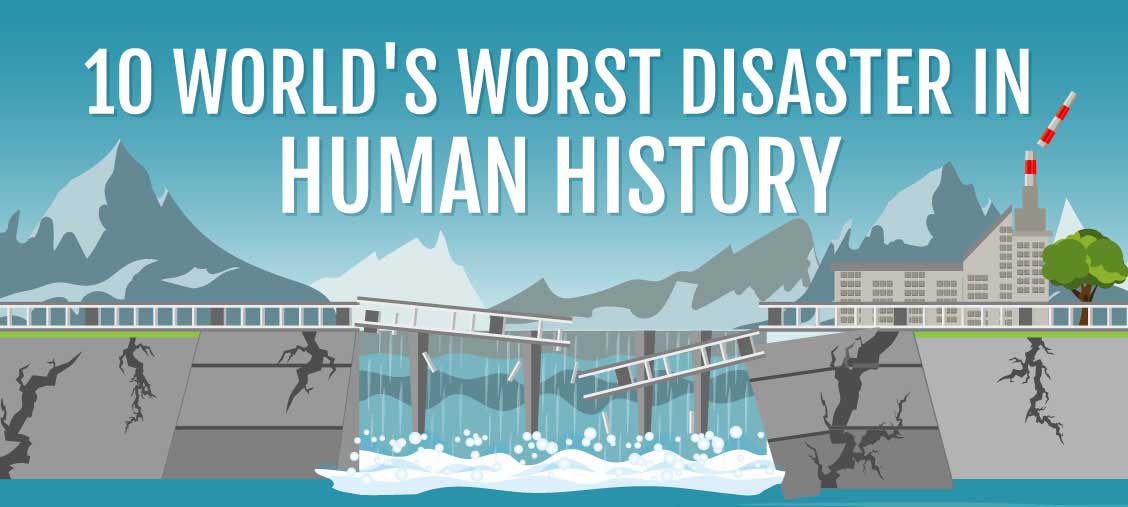 10 WORLD'S WORST DISASTER IN HUMAN HISTORY