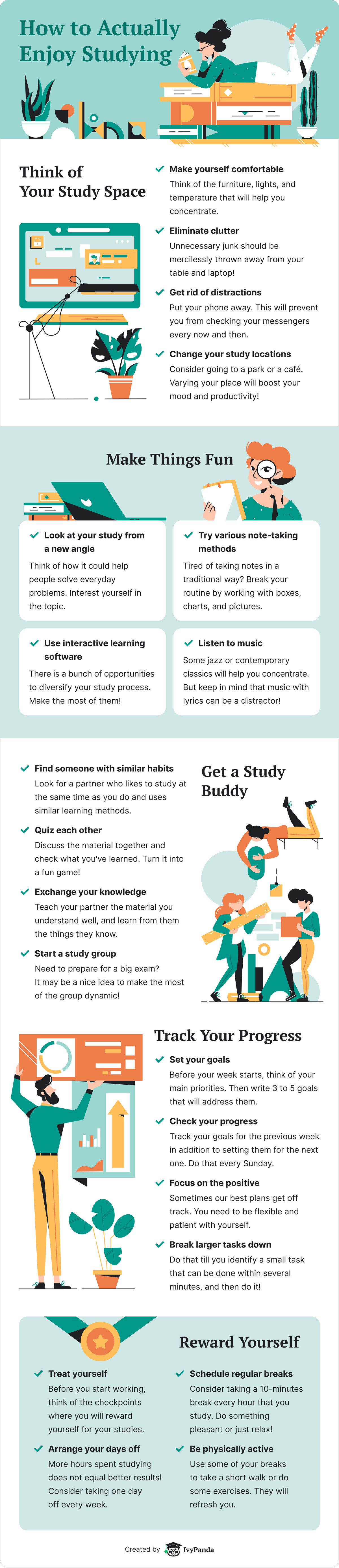 How to Actually Enjoy Studying

Think of Your Study Space

Make yourself comfortable
Think of the furniture, lights, and temperature that will help you concentrate.

Eliminate clutter
Unnecessary junk should be mercilessly thrown away from your table and laptop!

Get rid of distractions
Put your phone away. This will prevent you from checking your messengers every now and then.

Change your study locations
Consider going to a park or a café. Varying your place will boost your mood and productivity!

Make Things Fun

Look at your study from a new angle
Think of how it could help people solve everyday problems. Interest yourself in the topic.

Try various note-taking methods
Tired of taking notes in a traditional way? Break your routine by working with boxes, charts, and pictures.

Use interactive learning software
There is a bunch of opportunities to diversify your study process. Make the most of them!

Listen to music
Some jazz or contemporary classics will help you concentrate. But keep in mind that music with lyrics can be a distractor!

Get a Study Buddy

Find someone with similar habits
Look for a partner who likes to study at the same time as you do and uses similar learning methods.

Quiz each other
Discuss the material together and check what you've learned. Turn it into a fun game!

Exchange your knowledge
Teach your partner the material you understand well, and learn from them the things they know.

Start a study group
Need to prepare for a big exam? It may be a nice idea to make the most of the group dynamic!

Track Your Progress

Set your goals
Before your week starts, think of your main priorities. Then write 3 to 5 goals that will address them.

Check your progress
Track your goals for the previous week in addition to setting them for the next one. Do that every Sunday.

Focus on the positive
Sometimes our best plans get off track. You need to be flexible and patient with yourself.

Break larger tasks down
Do that till you identify a small task that can be done within several minutes, and then do it!

Reward Yourself

Treat yourself
Before you start working, think of the checkpoints where you will reward yourself for your studies.

Arrange your days off
More hours spent studying does not equal better results! Consider taking one day off every week.

Schedule regular breaks
Consider taking a 10-minutes break every hour that you study. Do something pleasant or just relax!

Be physically active
Use some of your breaks to take a short walk or do some exercises. They will refresh you.

Created by IvyPanda