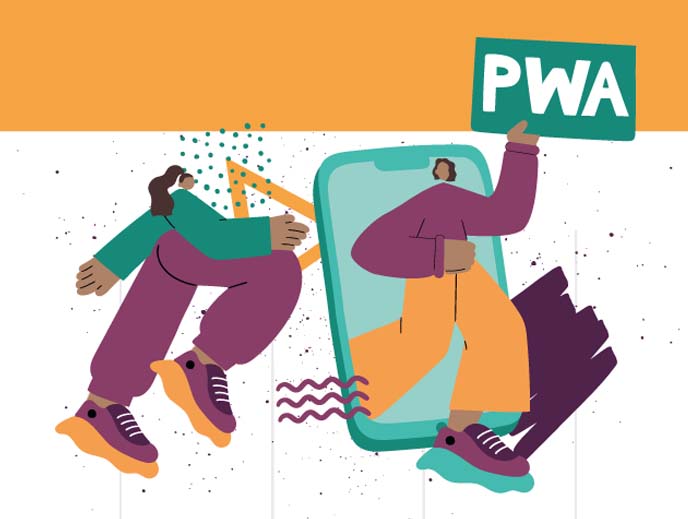 PWA