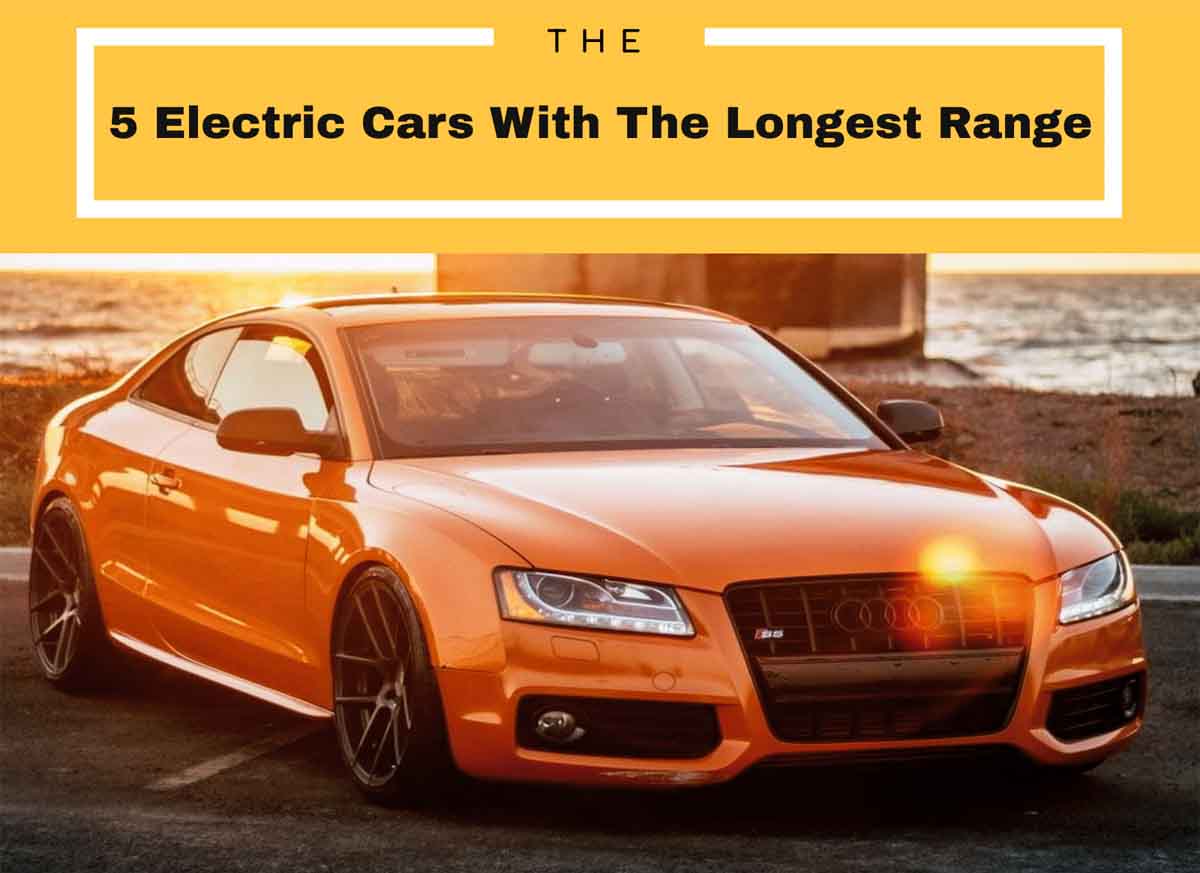 THE

5 Electric Cars With The Longest Range

S5