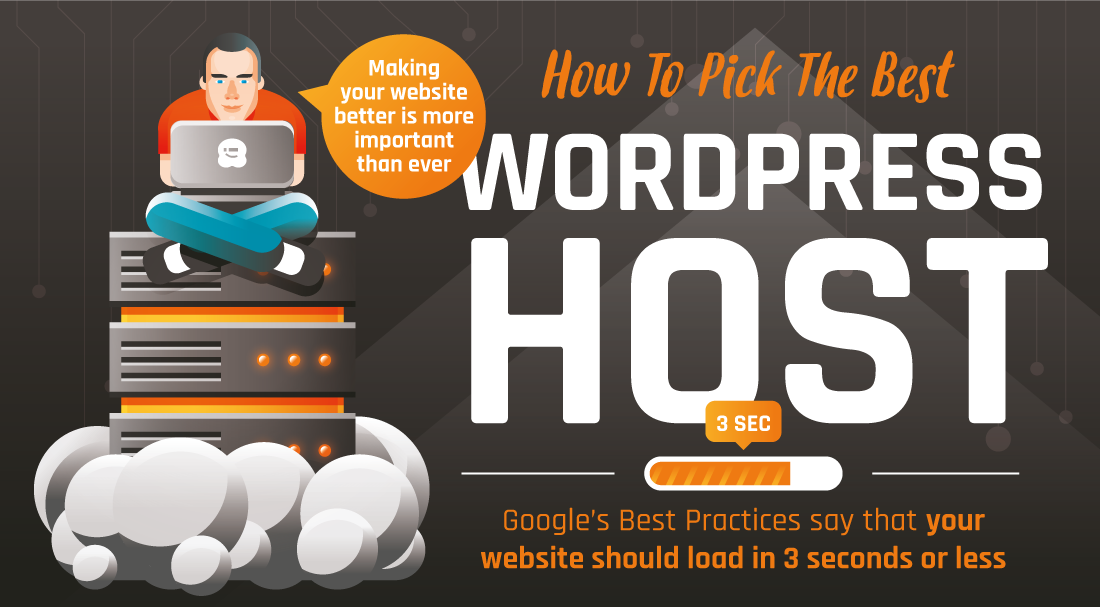 Making your website better is more important than ever

How To Pick The Best

WORDPRESS

HOST

3 SEC

Google's Best Practices say that your website should load in 3 seconds or less