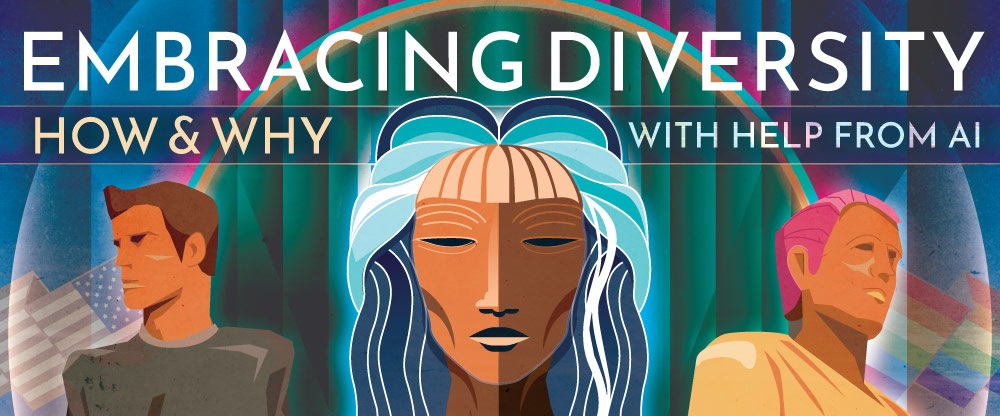 EMBRACING DIVERSITY
HOW & WHY
WITH HELP FROM AI