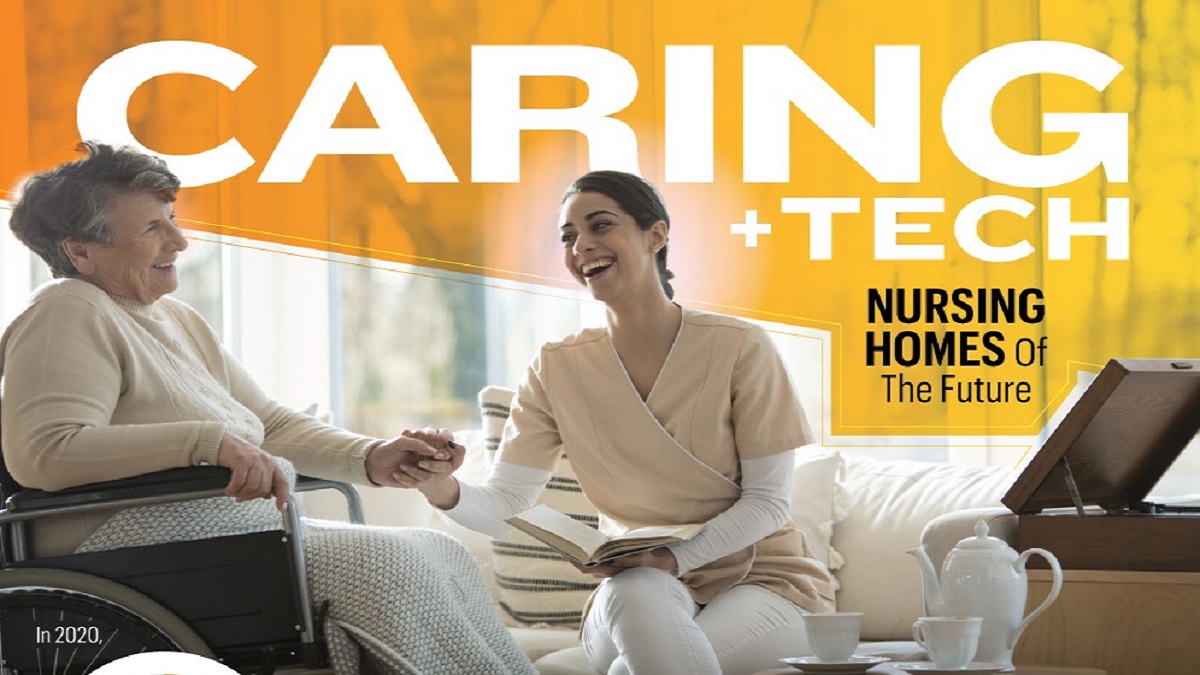 CARING
+TECH

NURSING HOMES Of The Future

In 2020,