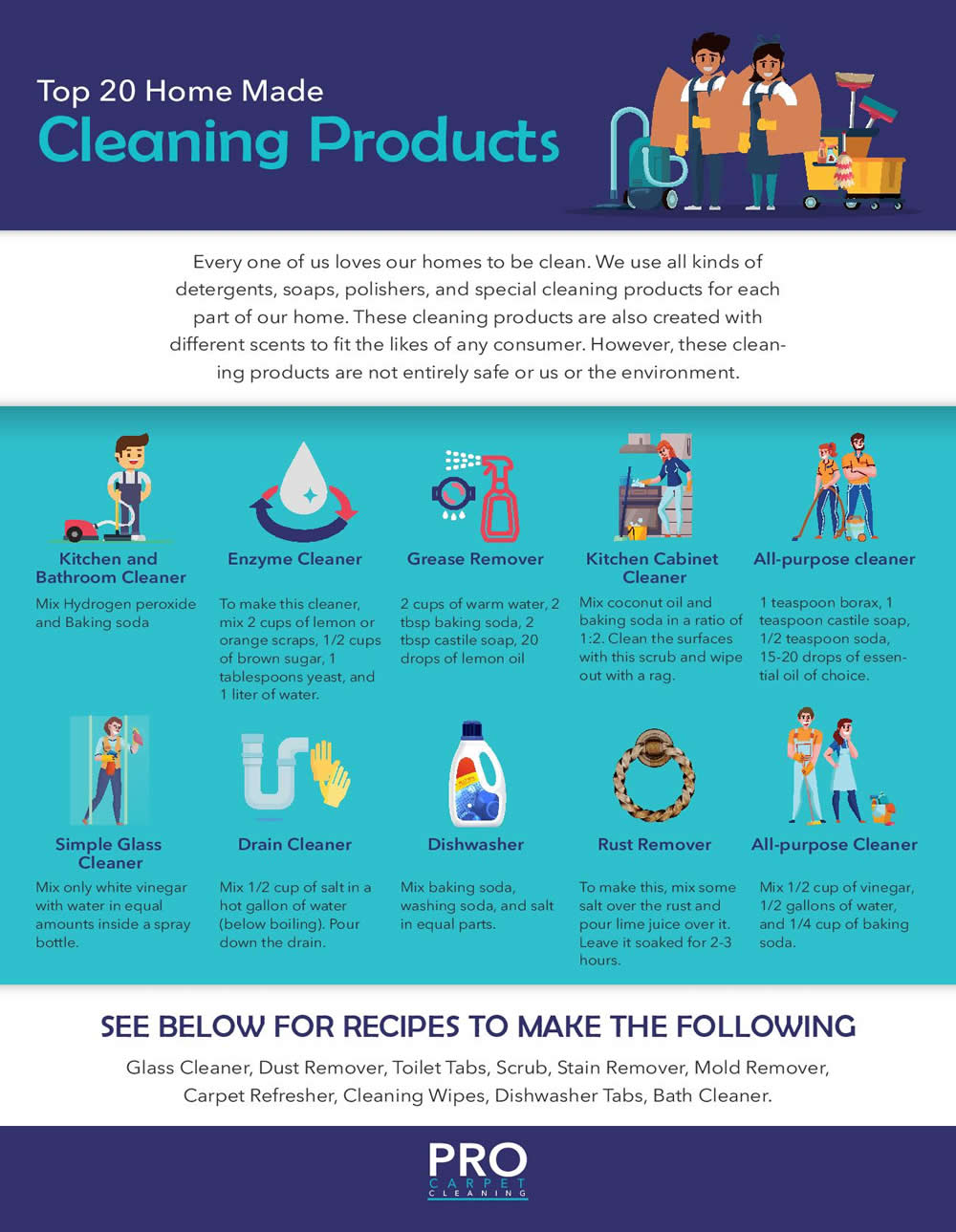 Top 20 Home Made
Cleaning Products

Every one of us loves our homes to be clean. We use all kinds of detergents, soaps, polishers, and special cleaning products for each part of our home. These cleaning products are also created with different scents to fit the likes of any consumer. However, these cleaning products are not entirely safe or us or the environment.

Kitchen and Bathroom Cleaner
Mix Hydrogen peroxide and Baking soda

Enzyme Cleaner
To make this cleaner, mix 2 cups of lemon or orange scraps, 1/2 cups of brown sugar, 1 tablespoons yeast, and 1 liter of water.

Grease Remover
2 cups of warm water, 2 tbsp baking soda, 2 tbsp castile soap, 20 drops of lemon oil

Kitchen Cabinet Cleaner
Mix coconut oil and baking soda in a ratio of 1:2. Clean the surfaces with this scrub and wipe out with a rag.

All-purpose cleaner
1 teaspoon borax, 1 teaspoon castile soap, 1/2 teaspoon soda, 15-20 drops of essential oil of choice.

Simple Glass Cleaner
Mix only white vinegar with water in equal amounts inside a spray bottle.

Drain Cleaner
Mix 1/2 cup of salt in a hot gallon of water (below boiling). Pour down the drain.

Dishwasher
Mix baking soda, washing soda, and salt in equal parts.

Rust Remover
To make this, mix some salt over the rust and pour lime juice over it. Leave it soaked for 2-3 hours.

All-purpose Cleaner
Mix 1/2 cup of vinegar, 1/2 gallons of water, and 1/4 cup of baking soda.

SEE BELOW FOR RECIPES TO MAKE THE FOLLOWING
Glass Cleaner, Dust Remover, Toilet Tabs, Scrub, Stain Remover, Mold Remover, Carpet Refresher, Cleaning Wipes, Dishwasher Tabs, Bath Cleaner.

PRO
CARPET
CLEANING