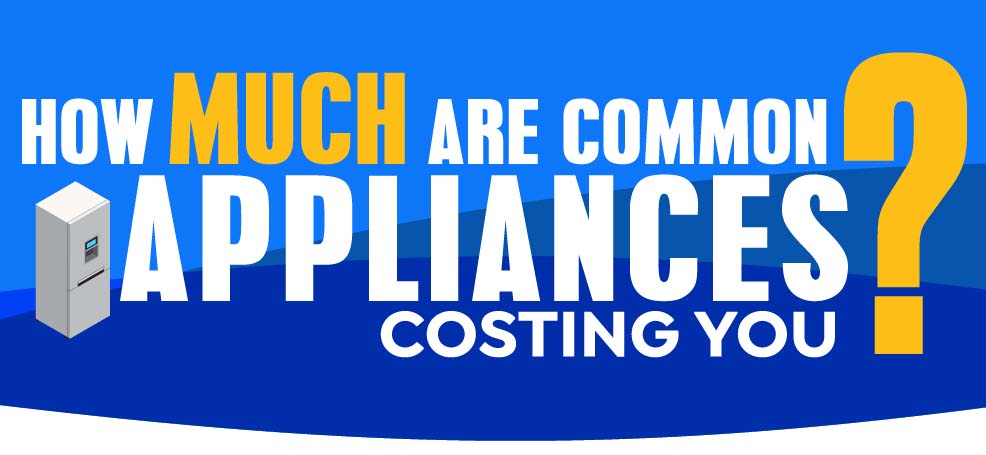 HOW MUCH ARE COMMON APPLIANCES COSTING YOU ?