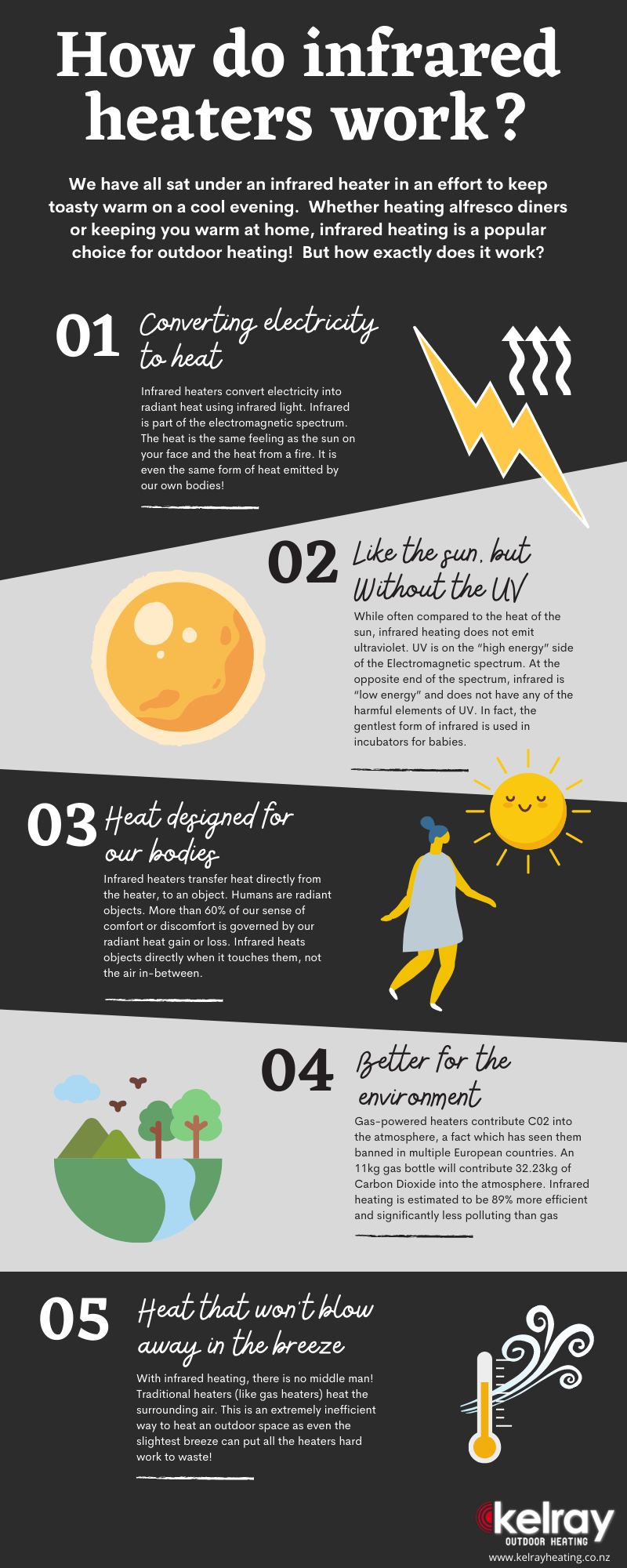 How do infrared heaters work?

We have all sat under an infrared heater in an effort to keep toasty warm on a cool evening. Whether heating alfresco diners or keeping you warm at home, infrared heating is a popular choice for outdoor heating! But how exactly does it work?

01 Converting electricity to heat

Infrared heaters convert electricity into radiant heat using infrared light. Infrared is part of the electromagnetic spectrum. The heat is the same feeling as the sun on your face and the heat from a fire. It is even the same form of heat emitted by our own bodies!

02 Like the sun, but Without the UV

While often compared to the heat of the sun, infrared heating does not emit ultraviolet. UV is on the "high energy" side of the Electromagnetic spectrum. At the opposite end of the spectrum, infrared is "low energy" and does not have any of the harmful elements of UV. In fact, the gentlest form of infrared is used in incubators for babies.

03 Heat designed for our bodies

Infrared heaters transfer heat directly from the heater, to an object. Humans are radiant objects. More than 60% of our sense of comfort or discomfort is governed by our radiant heat gain or loss. Infrared heats objects directly when it touches them, not the air in-between.

04 Better for the environment

Gas-powered heaters contribute C02 into the atmosphere, a fact which has seen them banned in multiple European countries. An 11kg gas bottle will contribute 32.23kg of Carbon Dioxide into the atmosphere. Infrared heating is estimated to be 89% more efficient and significantly less polluting than gas

05 Heat that won't blow away in the breeze

With infrared heating, there is no middle man! Traditional heaters (like gas heaters) heat the surrounding air. This is an extremely inefficient way to heat an outdoor space as even the slightest breeze can put all the heaters hard work to waste!

kelray
OUTDOOR HEATING
www.kelrayheating.co.nz