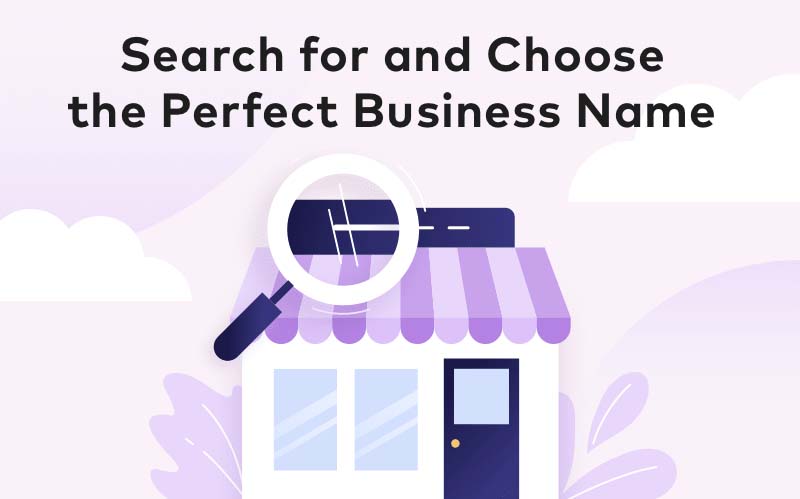 Search for and Choose the Perfect Business Name