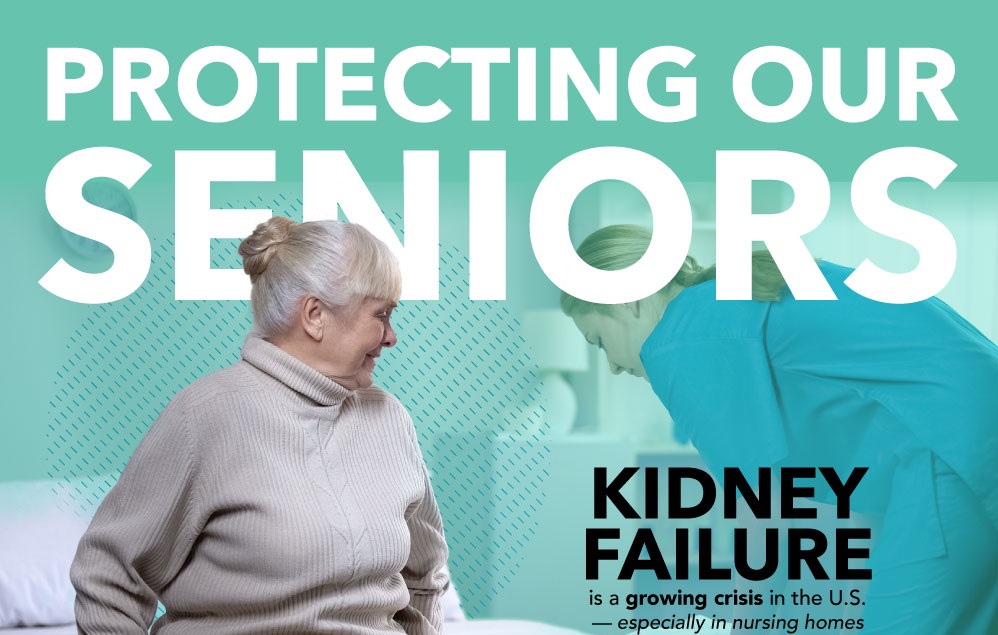 PROTECTING OUR SENIORS

KIDNEY FAILURE
is a growing crisis in the U.S. — especially in nursing homes