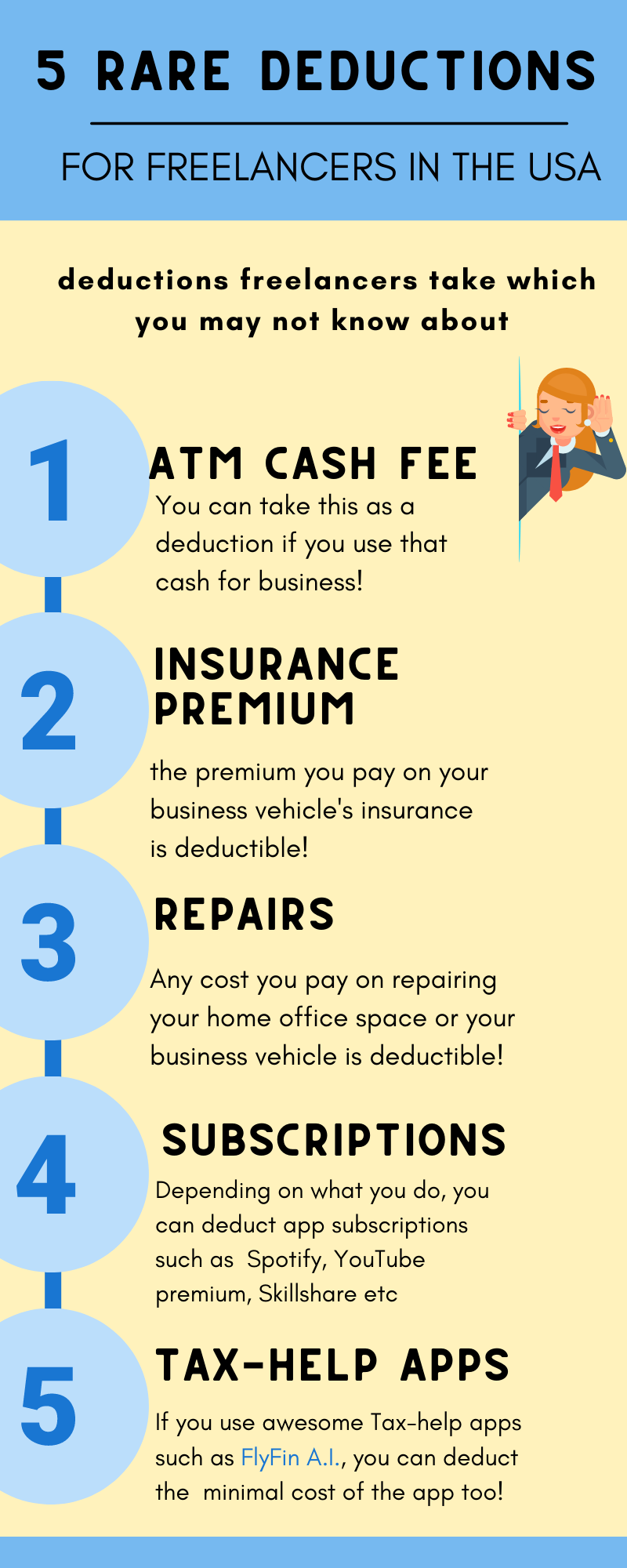 5 RARE DEDUCTIONS

FOR FREELANCERS IN THE USA

deductions freelancers take which you may not know about

1

ATM CASH FEE

You can take this as a deduction if you use that cash for business!

2

INSURANCE PREMIUM

the premium you pay on your business vehicle's insurance is deductible!

3

REPAIRS

Any cost you pay on repairing your home office space or your business vehicle is deductible!

4

SUBSCRIPTIONS

Depending on what you do, you can deduct app subscriptions such as Spotify, YouTube premium, Skillshare etc

5

TAX-HELP APPS

If you use awesome Tax-help apps such as FlyFin A.I., you can deduct the minimal cost of the app too!