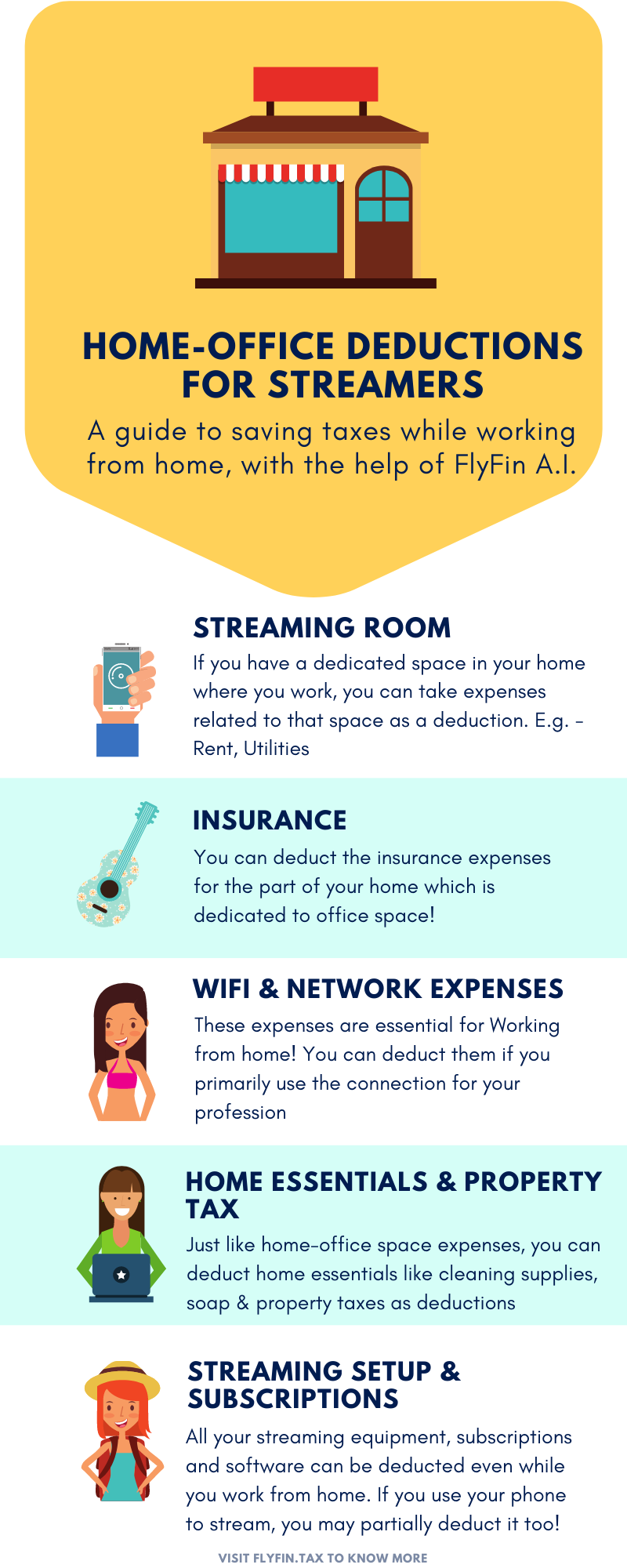 HOME-OFFICE DEDUCTIONS FOR STREAMERS

A guide to saving taxes while working from home, with the help of FlyFin A.I.

STREAMING ROOM

If you have a dedicated space in your home where you work, you can take expenses related to that space as a deduction. E.g. - Rent, Utilities

INSURANCE

You can deduct the insurance expenses for the part of your home which is dedicated to office space!

WIFI & NETWORK EXPENSES

These expenses are essential for Working from home! You can deduct them if you primarily use the connection for your profession

HOME ESSENTIALS & PROPERTY TAX

Just like home-office space expenses, you can deduct home essentials like cleaning supplies, soap & property taxes as deductions

STREAMING SETUP & SUBSCRIPTIONS

All your streaming equipment, subscriptions and software can be deducted even while you work from home. If you use your phone to stream, you may partially deduct it too!

VISIT FLYFIN.TAX TO KNOW MORE