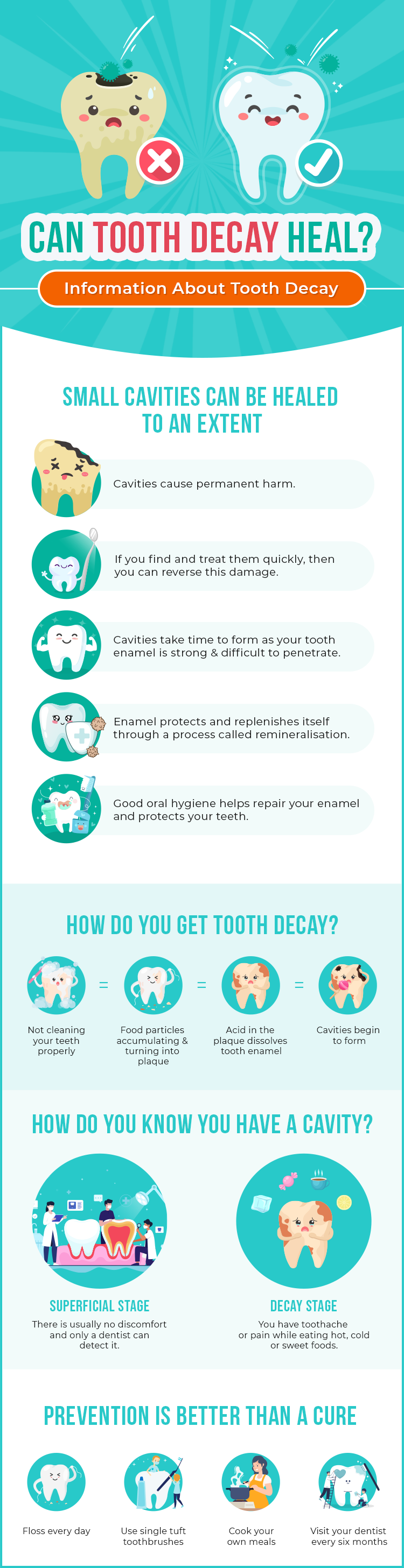 CAN TOOTH DECAY HEAL?

Information About Tooth Decay

SMALL CAVITIES CAN BE HEALED TO AN EXTENT

Cavities cause permanent harm.

If you find and treat them quickly, then you can reverse this damage.

Cavities take time to form as your tooth enamel is strong & difficult to penetrate.

Enamel protects and replenishes itself through a process called remineralisation.

Good oral hygiene helps repair your enamel and protects your teeth.

HOW DO YOU GET TOOTH DECAY?

Not cleaning your teeth properly

=

Food particles accumulating & turning into plaque

=

Acid in the plaque dissolves tooth enamel

=

Cavities begin to form

HOW DO YOU KNOW YOU HAVE A CAVITY?

SUPERFICIAL STAGE

There is usually no discomfort and only a dentist can detect it.

DECAY STAGE

You have toothache or pain while eating hot, cold or sweet foods.

PREVENTION IS BETTER THAN A CURE

Floss every day

Use single tuft toothbrushes

Cook your own meals

Visit your dentist every six months