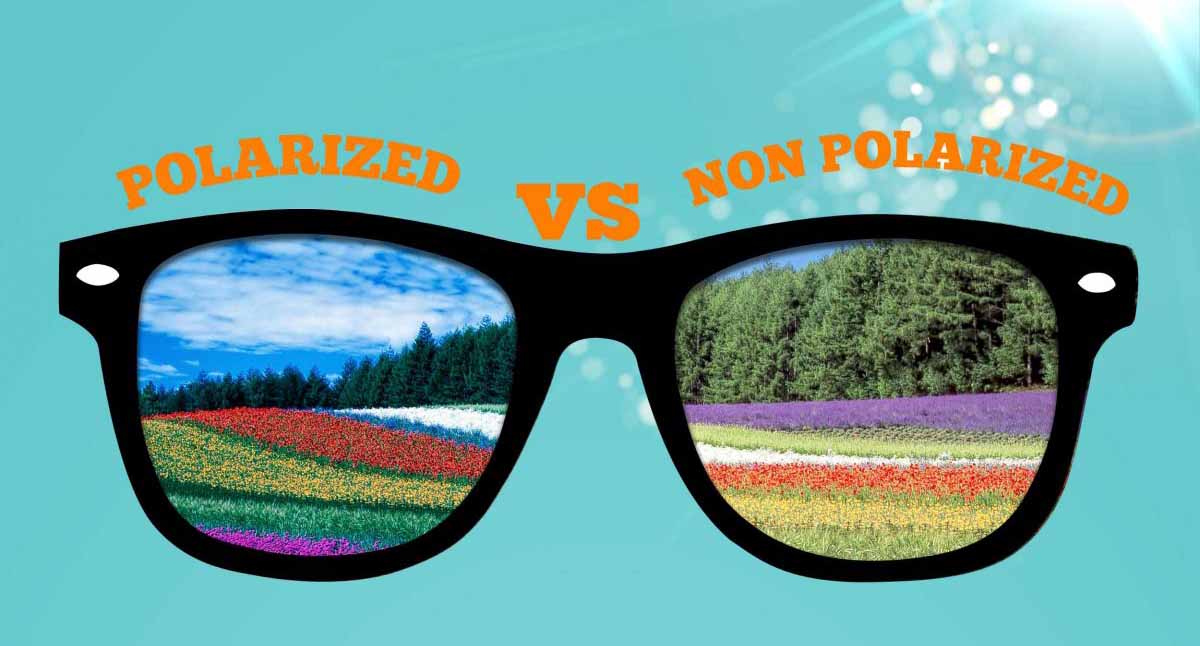 POLARIZED VS NON POLARIZED