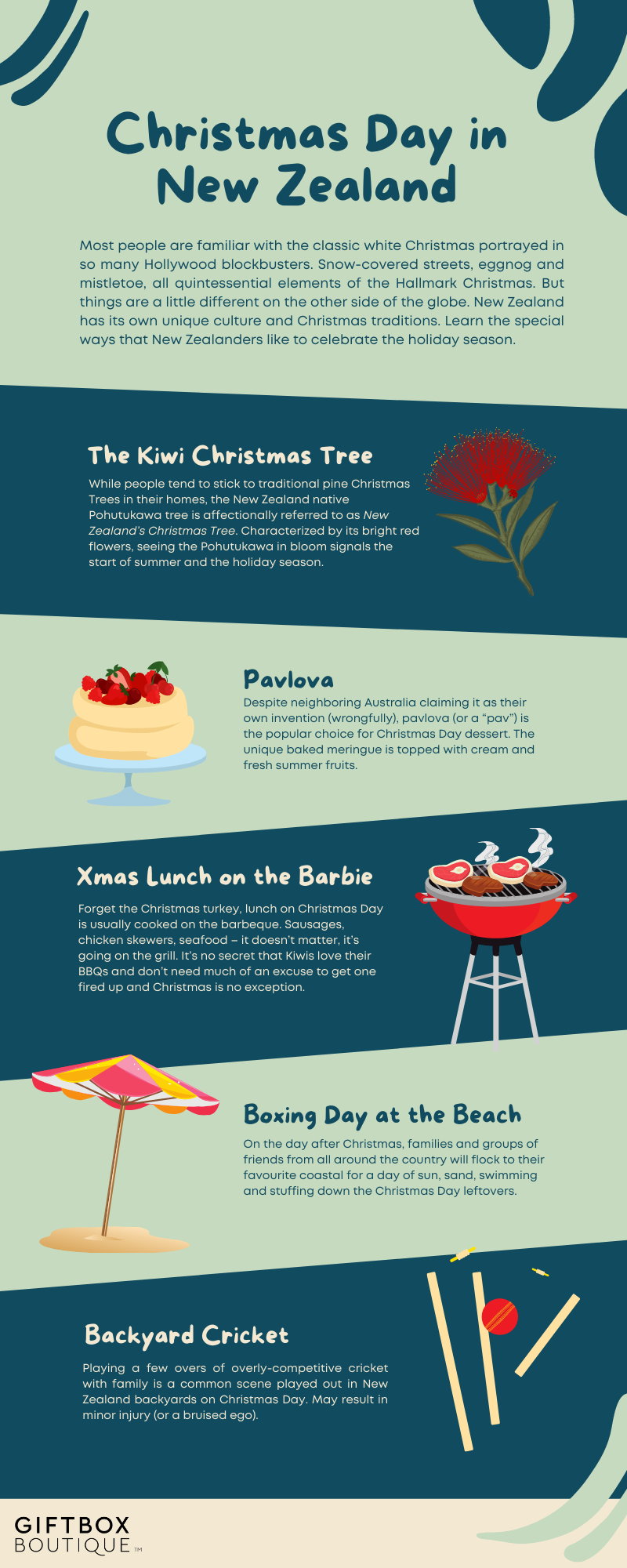 Christmas Day in New Zealand

Most people are familiar with the classic white Christmas portrayed in so many Hollywood blockbusters. Snow-covered streets, eggnog and mistletoe, all quintessential elements of the Hallmark Christmas. But things are a little different on the other side of the globe. New Zealand has its own unique culture and Christmas traditions. Learn the special ways that New Zealanders like to celebrate the holiday season.

The Kiwi Christmas Tree

While people tend to stick to traditional pine Christmas Trees in their homes, the New Zealand native Pohutukawa tree is affectionally referred to as New Zealand's Christmas Tree. Characterized by its bright red flowers, seeing the Pohutukawa in bloom signals the start of summer and the holiday season.

Pavlova

Despite neighboring Australia claiming it as their own invention (wrongfully), pavlova (or a "pav") is the popular choice for Christmas Day dessert. The unique baked meringue is topped with cream and fresh summer fruits.

Xmas Lunch on the Barbie

Forget the Christmas turkey, lunch on Christmas Day is usually cooked on the barbeque. Sausages, chicken skewers, seafood – it doesn't matter, it's going on the grill. It's no secret that Kiwis love their BBQs and don't need much of an excuse to get one fired up and Christmas is no exception.

Boxing Day at the Beach

On the day after Christmas, families and groups of friends from all around the country will flock to their favourite coastal for a day of sun, sand, swimming and stuffing down the Christmas Day leftovers.

Backyard Cricket

Playing a few overs of overly-competitive cricket with family is a common scene played out in New Zealand backyards on Christmas Day. May result in minor injury (or a bruised ego).

GIFTBOX BOUTIQUE TM