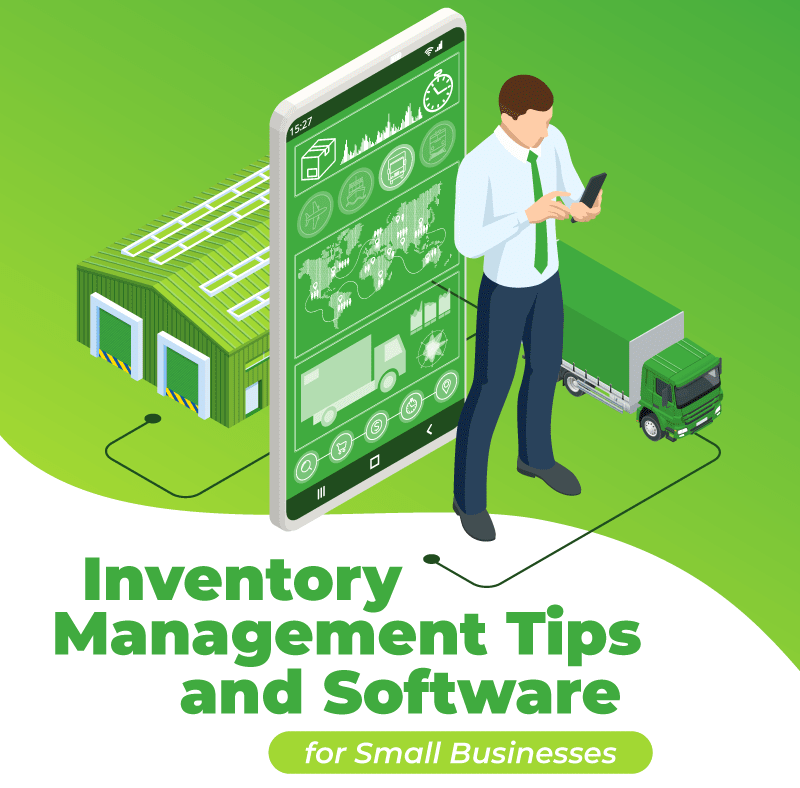 15:27

Inventory Management Tips and Software

for Small Businesses