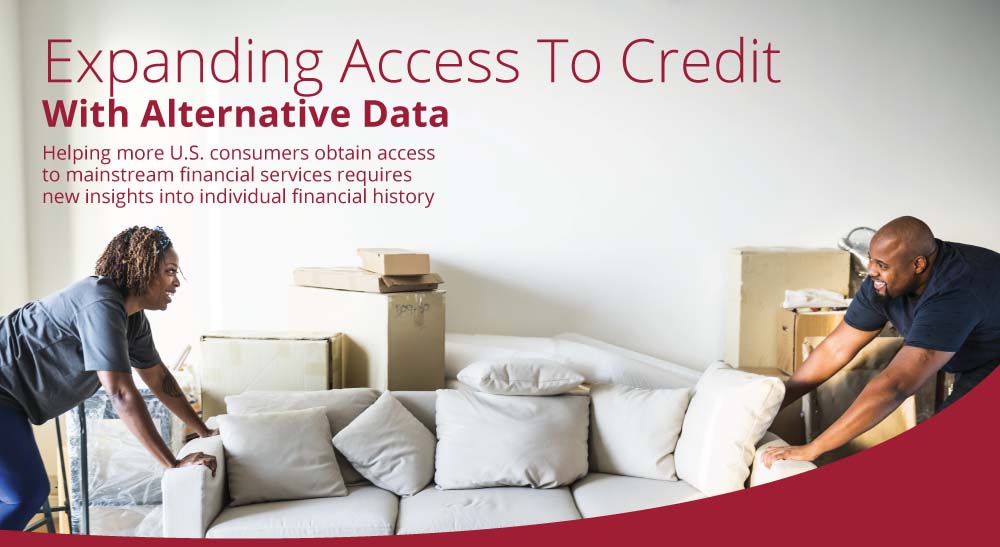 Expanding Access To Credit
With Alternative Data

Helping more U.S. consumers obtain access to mainstream financial services requires new insights into individual financial history