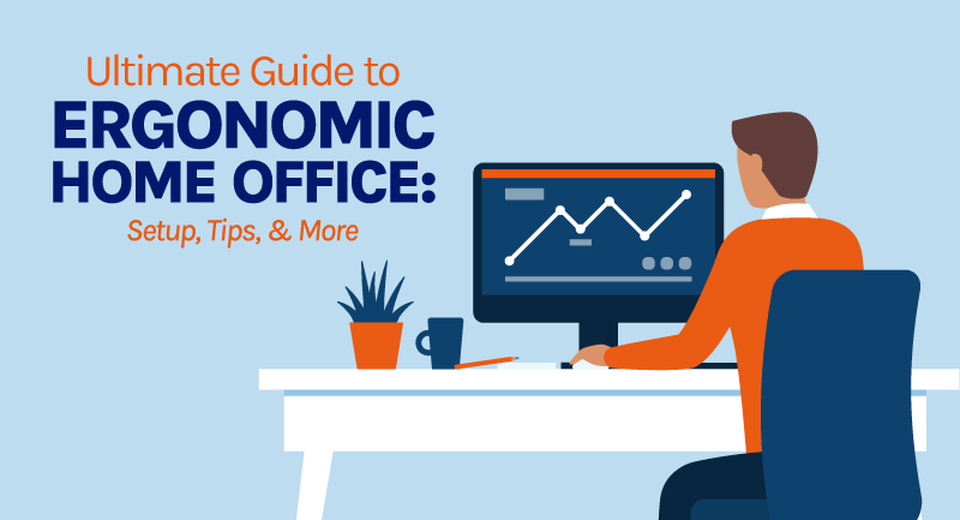 Ultimate Guide to
ERGONOMIC HOME OFFICE:
Setup, Tips, & More