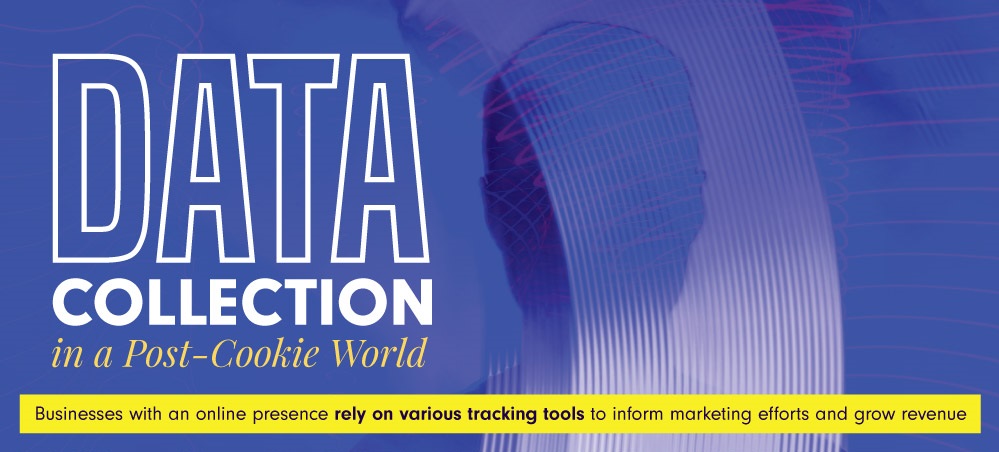 DATA COLLECTION
in a Post-Cookie World

Businesses with an online presence rely on various tracking tools to inform marketing efforts and grow revenue