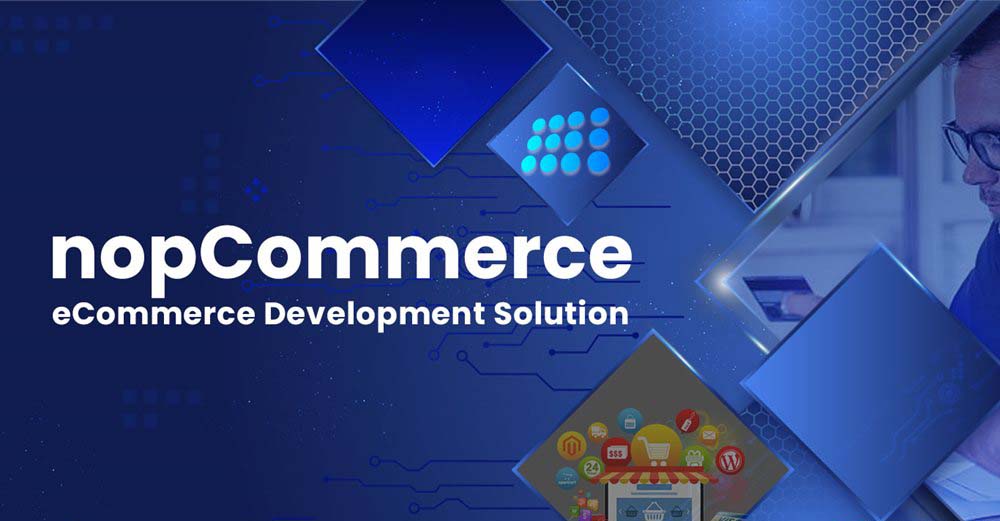 nopCommerce
eCommerce Development Solution