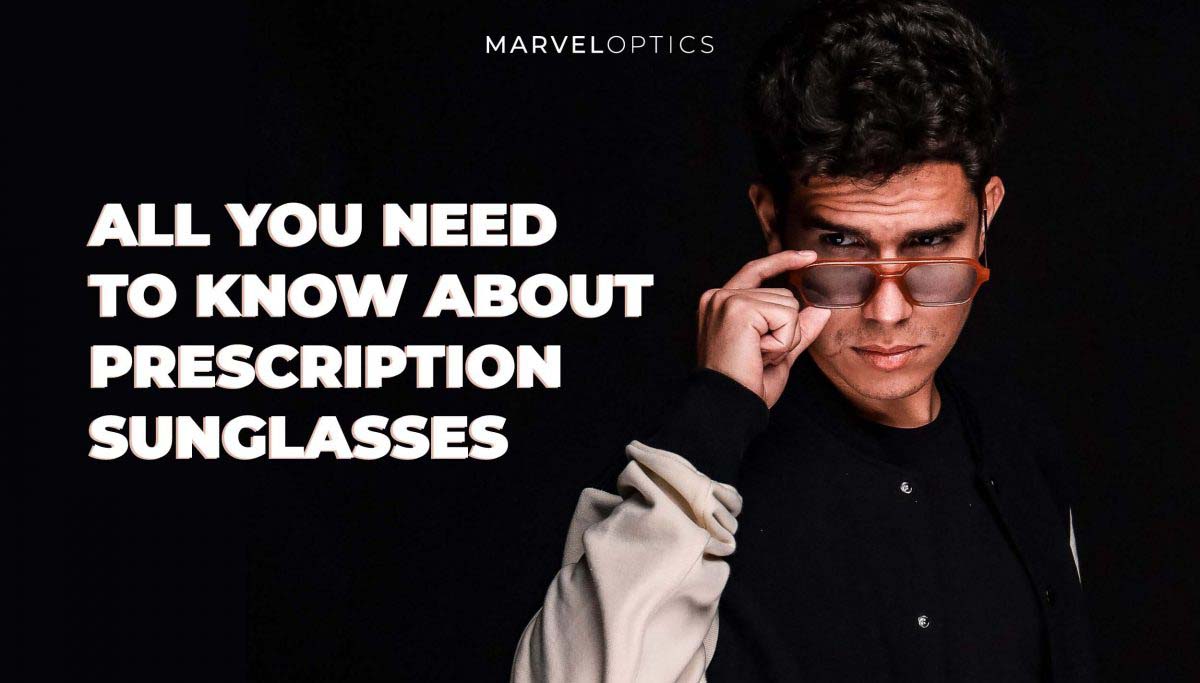 MARVELOPTICS

ALL YOU NEED TO KNOW ABOUT PRESCRIPTION SUNGLASSES