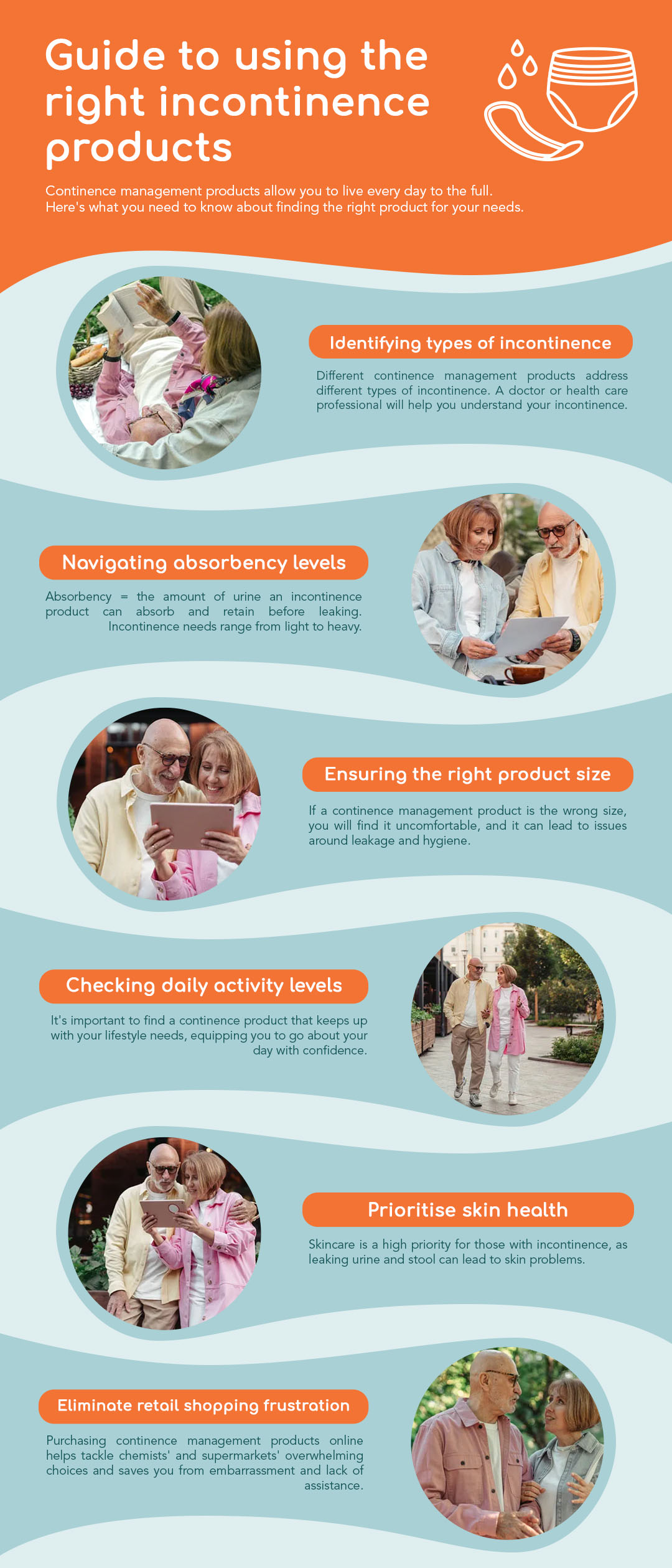 Guide to using the right incontinence products

Continence management products allow you to live every day to the full. Here's what you need to know about finding the right product for your needs.

Identifying types of incontinence

Different continence management products address different types of incontinence. A doctor or health care professional will help you understand your incontinence.

Navigating absorbency levels

Absorbency = the amount of urine an incontinence product can absorb and retain before leaking. Incontinence needs range from light to heavy.

Ensuring the right product size

If a continence management product is the wrong size, you will find it uncomfortable, and it can lead to issues around leakage and hygiene.

Checking daily activity levels

It's important to find a continence product that keeps up with your lifestyle needs, equipping you to go about your day with confidence.

Prioritise skin health

Skincare is a high priority for those with incontinence, as leaking urine and stool can lead to skin problems.

Eliminate retail shopping frustration

Purchasing continence management products online helps tackle chemists' and supermarkets' overwhelming choices and saves you from embarrassment and lack of assistance.