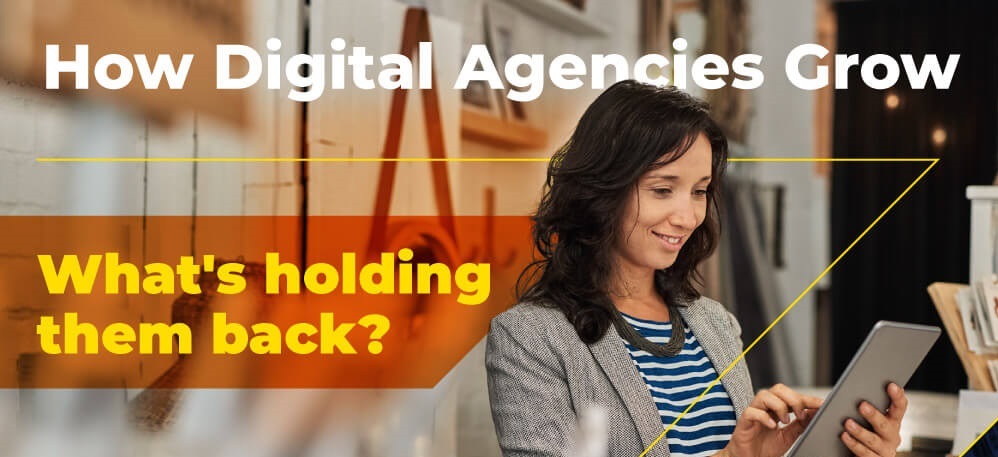 How Digital Agencies Grow

What's holding them back?