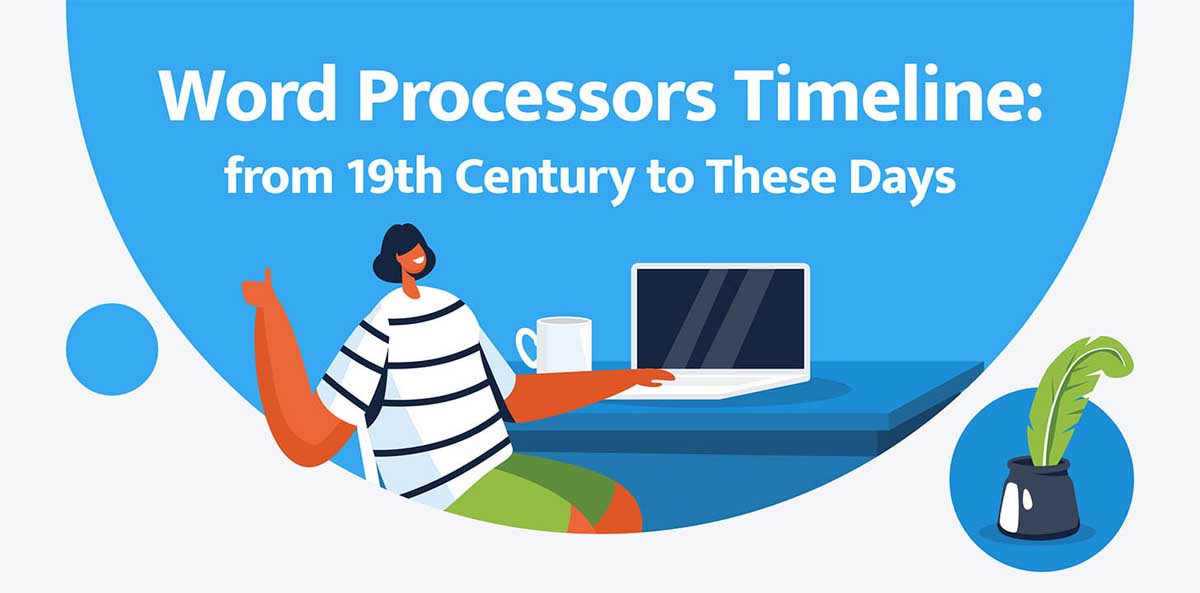 Word Processors Timeline:
from 19th Century to These Days