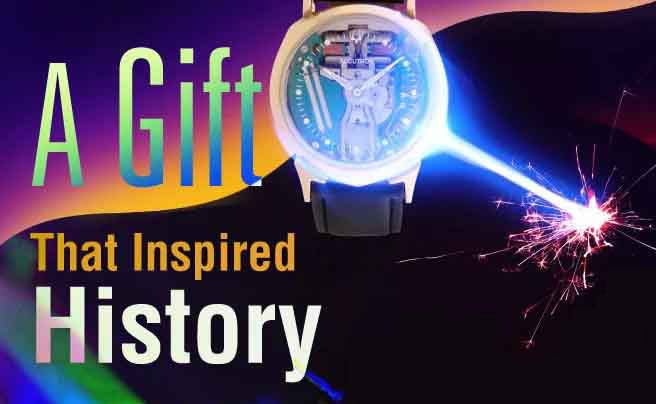 A Gift
That Inspired
History