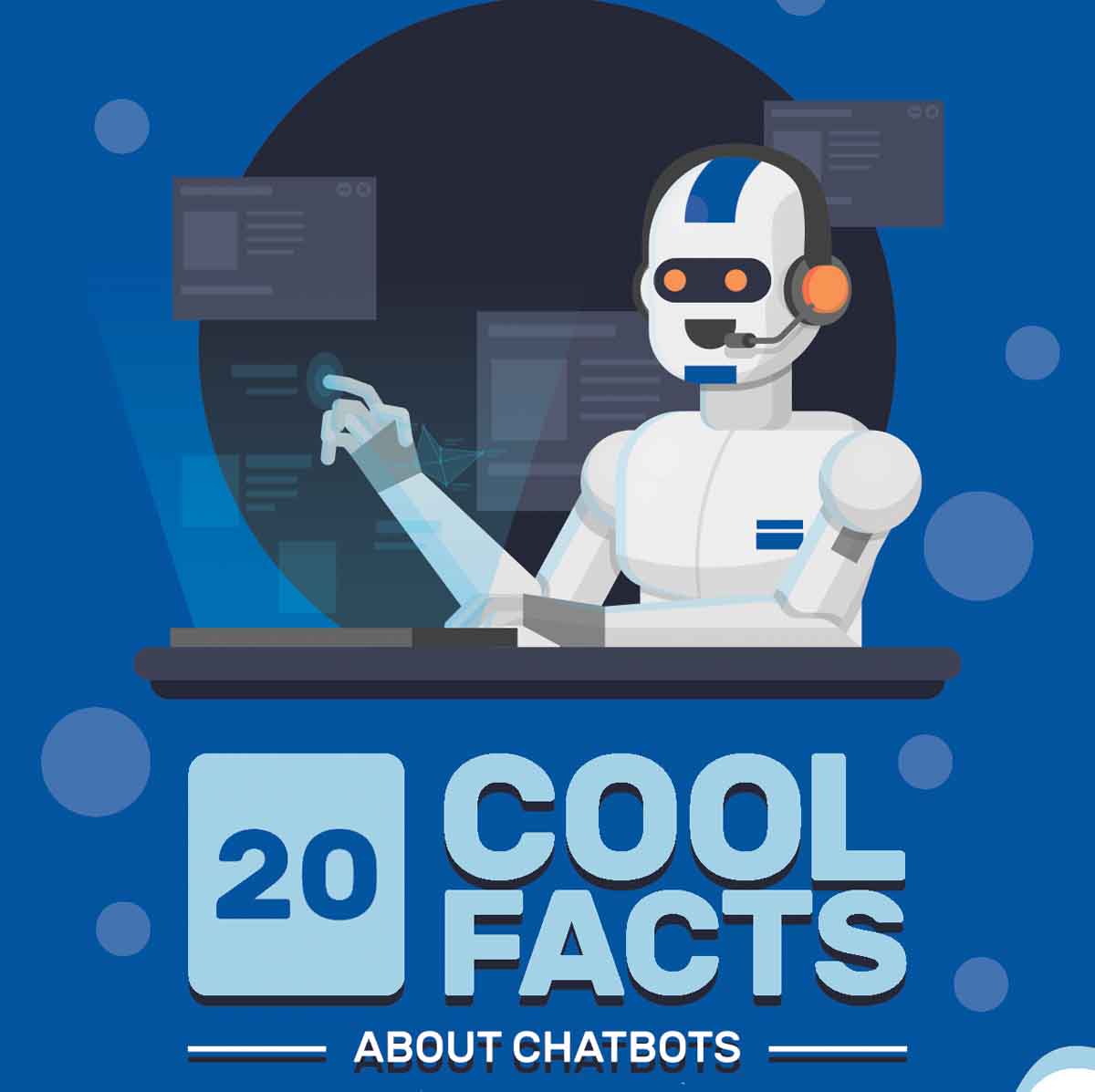 20 COOL FACTS

ABOUT CHATBOTS