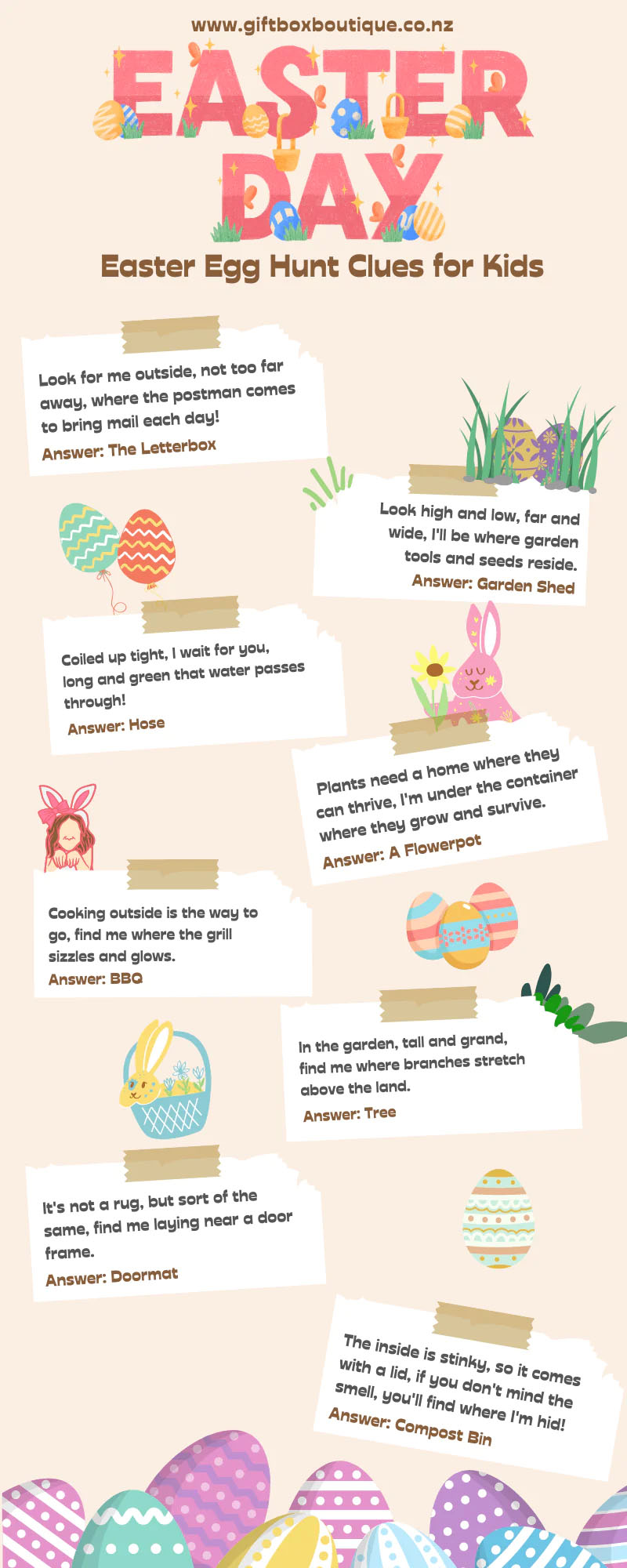 www.giftboxboutique.co.nz

EASTER DAY

Easter Egg Hunt Clues for Kids

Look for me outside, not too far away, where the postman comes to bring mail each day!
Answer: The Letterbox

Look high and low, far and wide, I'll be where garden tools and seeds reside.
Answer: Garden Shed

Coiled up tight, I wait for you, long and green that water passes through!
Answer: Hose

Plants need a home where they can thrive, I'm under the container where they grow and survive.
Answer: A Flowerpot

Cooking outside is the way to go, find me where the grill sizzles and glows.
Answer: BBQ

In the garden, tall and grand, find me where branches stretch above the land.
Answer: Tree

It's not a rug, but sort of the same, find me laying near a door frame.
Answer: Doormat

The inside is stinky, so it comes with a lid, if you don't mind the smell, you'll find where I'm hid!
Answer: Compost Bin