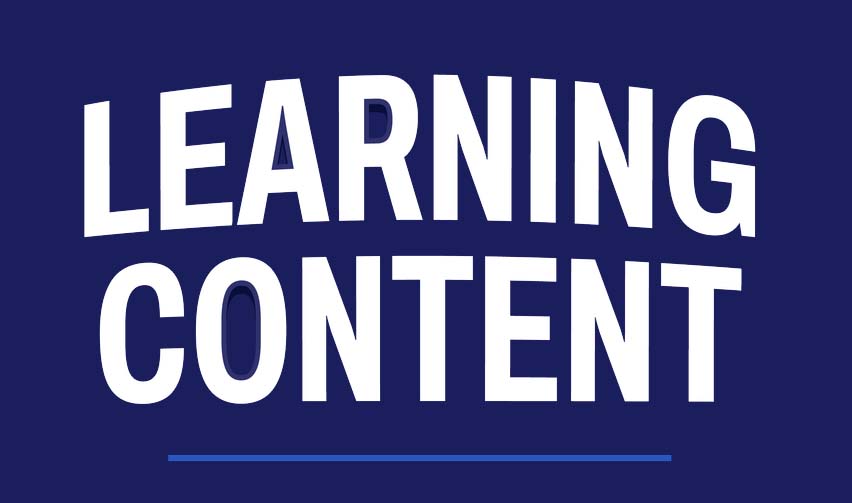 LEARNING
CONTENT