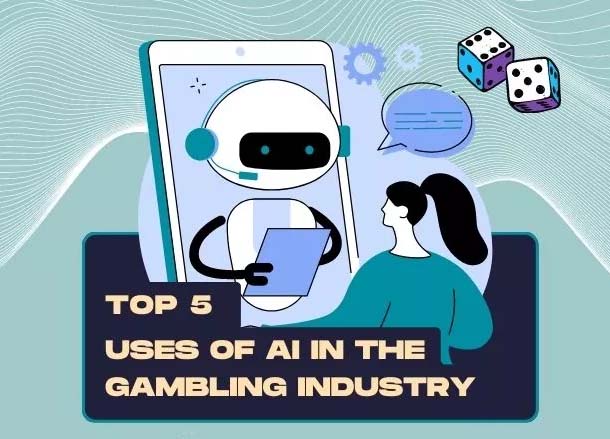 TOP 5
USES OF AI IN THE GAMBLING INDUSTRY